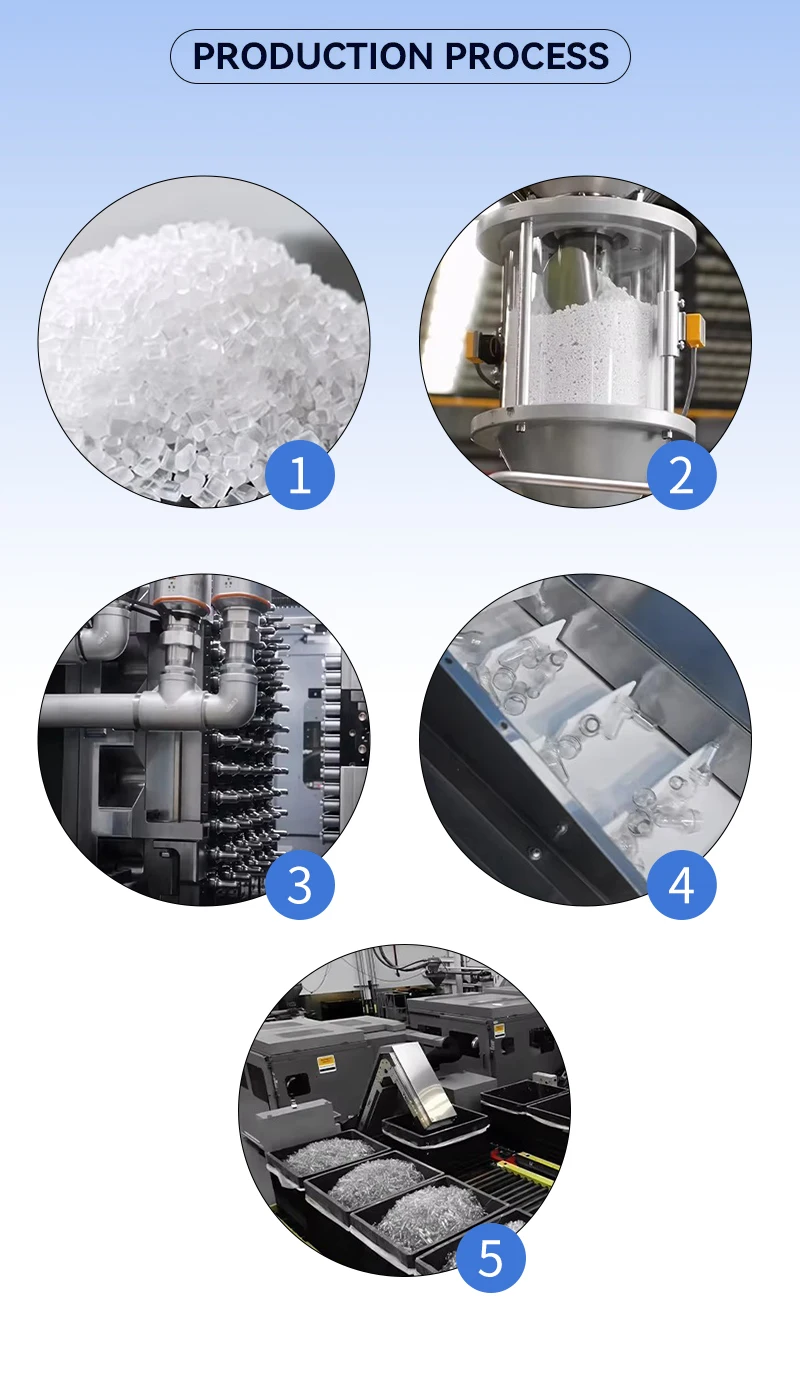 PRODUCTION PROCESS

1

2

3

4

5