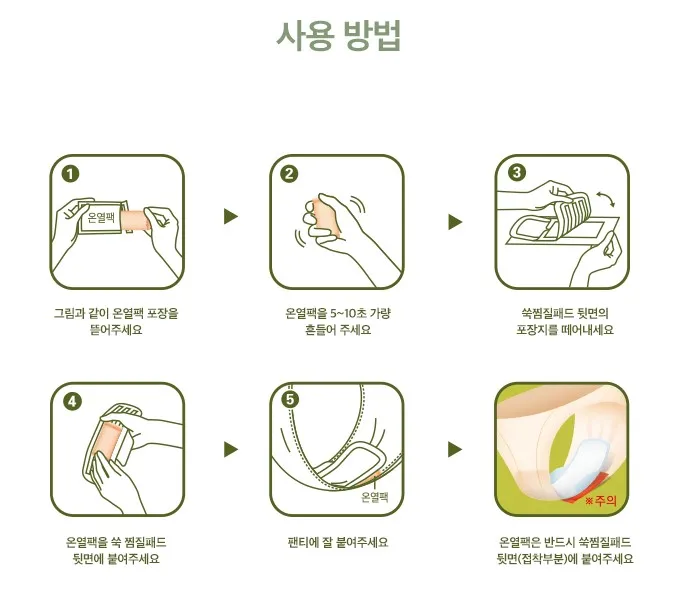 사용 방법

1

온열팩

그림과 같이 온열팩 포장을 뜯어주세요

2

온열팩을 5~10초 가량 흔들어 주세요

3

쑥찜질패드 뒷면의 포장지를 떼어내세요

4

온열팩을 쑥 찜질패드 뒷면에 붙여주세요

5

온열팩

팬티에 잘 붙여주세요

※주의

온열팩은 반드시 쑥찜질패드 뒷면(접착부분)에 붙여주세요