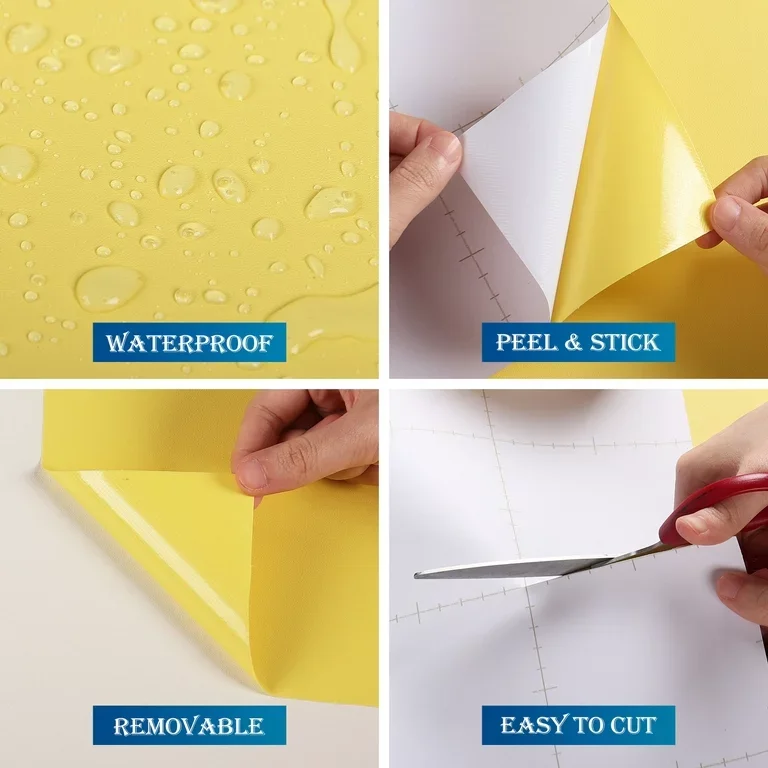 WATERPROOF

PEEL & STICK

REMOVABLE

EASY TO CUT