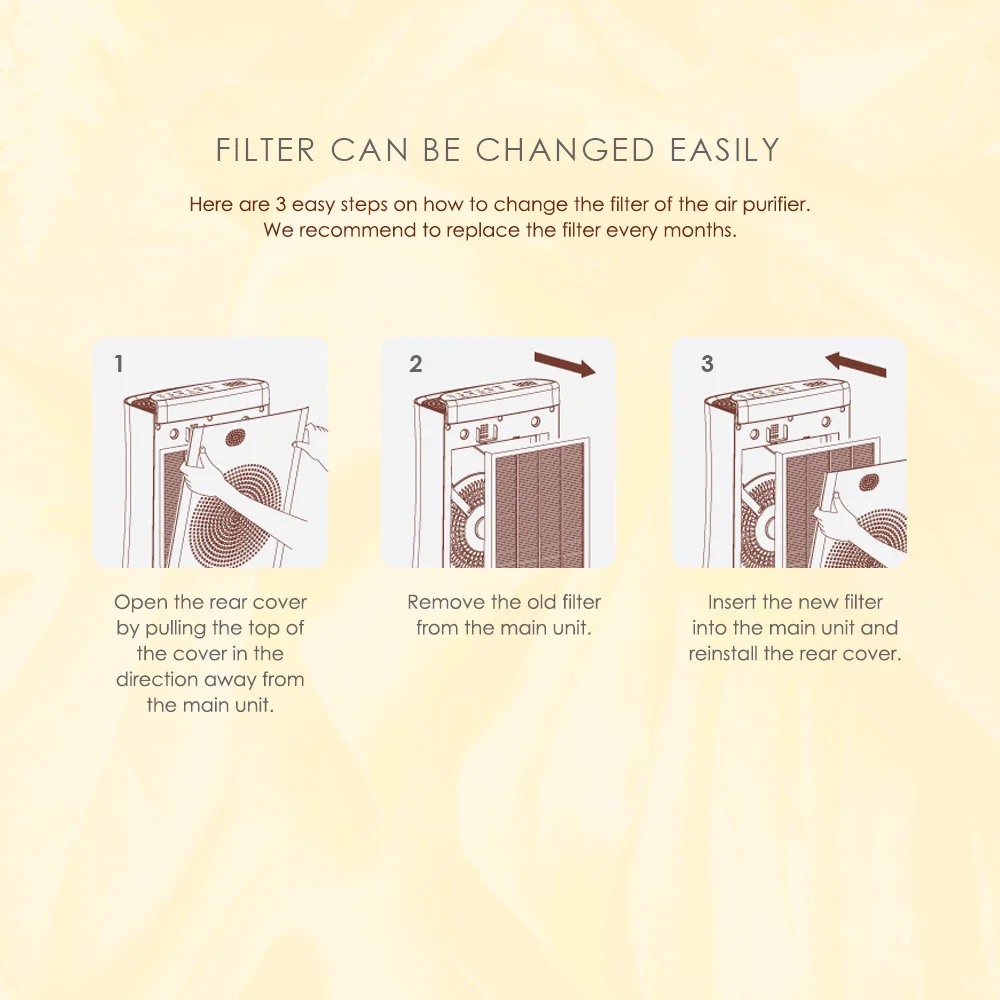 FILTER CAN BE CHANGED EASILY

Here are 3 easy steps on how to change the filter of the air purifier. We recommend to replace the filter every months.

1

Open the rear cover by pulling the top of the cover in the direction away from the main unit.

2

Remove the old filter from the main unit.

3

Insert the new filter into the main unit and reinstall the rear cover.