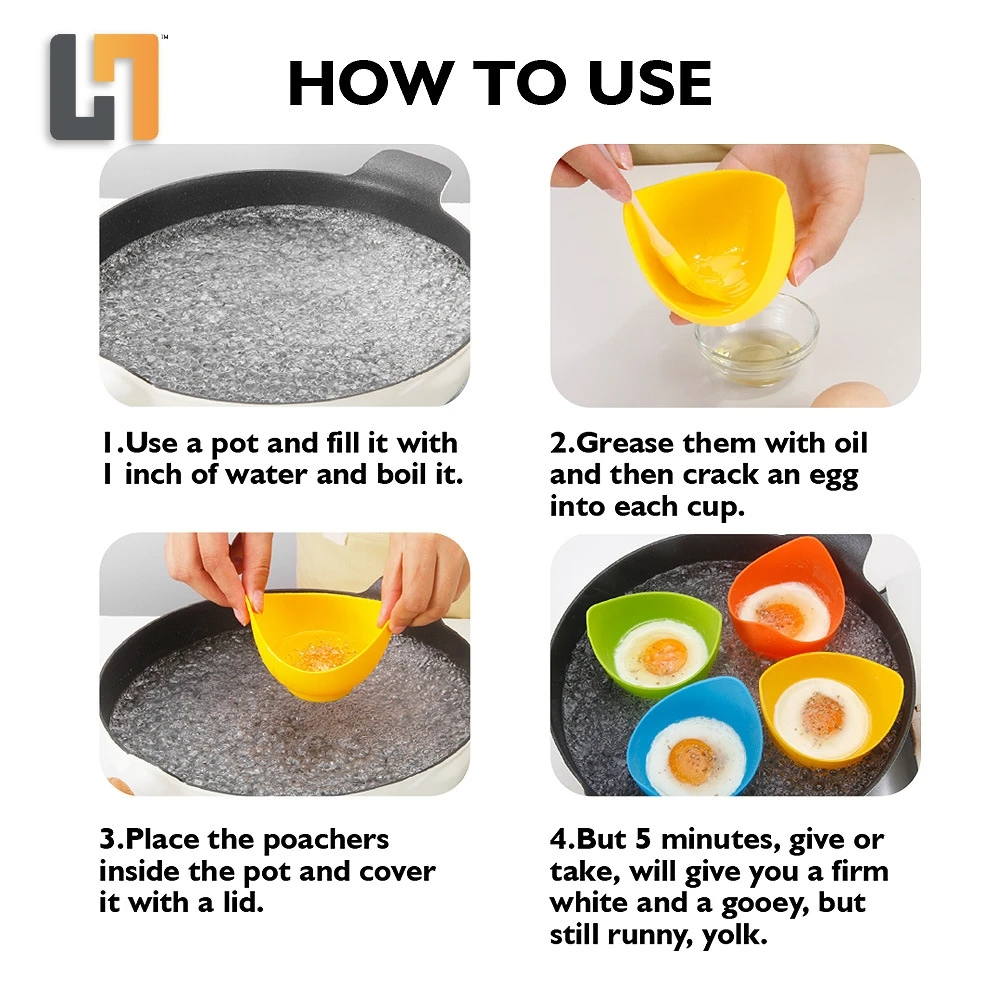 HOW TO USE

1.Use a pot and fill it with 1 inch of water and boil it.

2.Grease them with oil and then crack an egg into each cup.

3.Place the poachers inside the pot and cover it with a lid.

4.But 5 minutes, give or take, will give you a firm white and a gooey, but still runny, yolk.