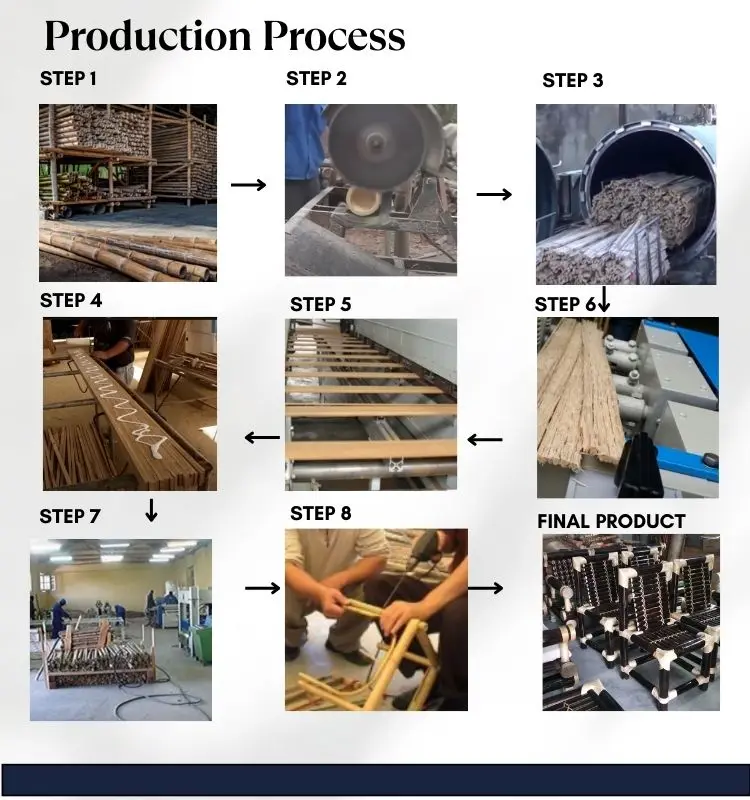 Production Process

STEP 1

STEP 2

STEP 3

STEP 4

STEP 5

STEP 6

STEP 7

STEP 8

FINAL PRODUCT