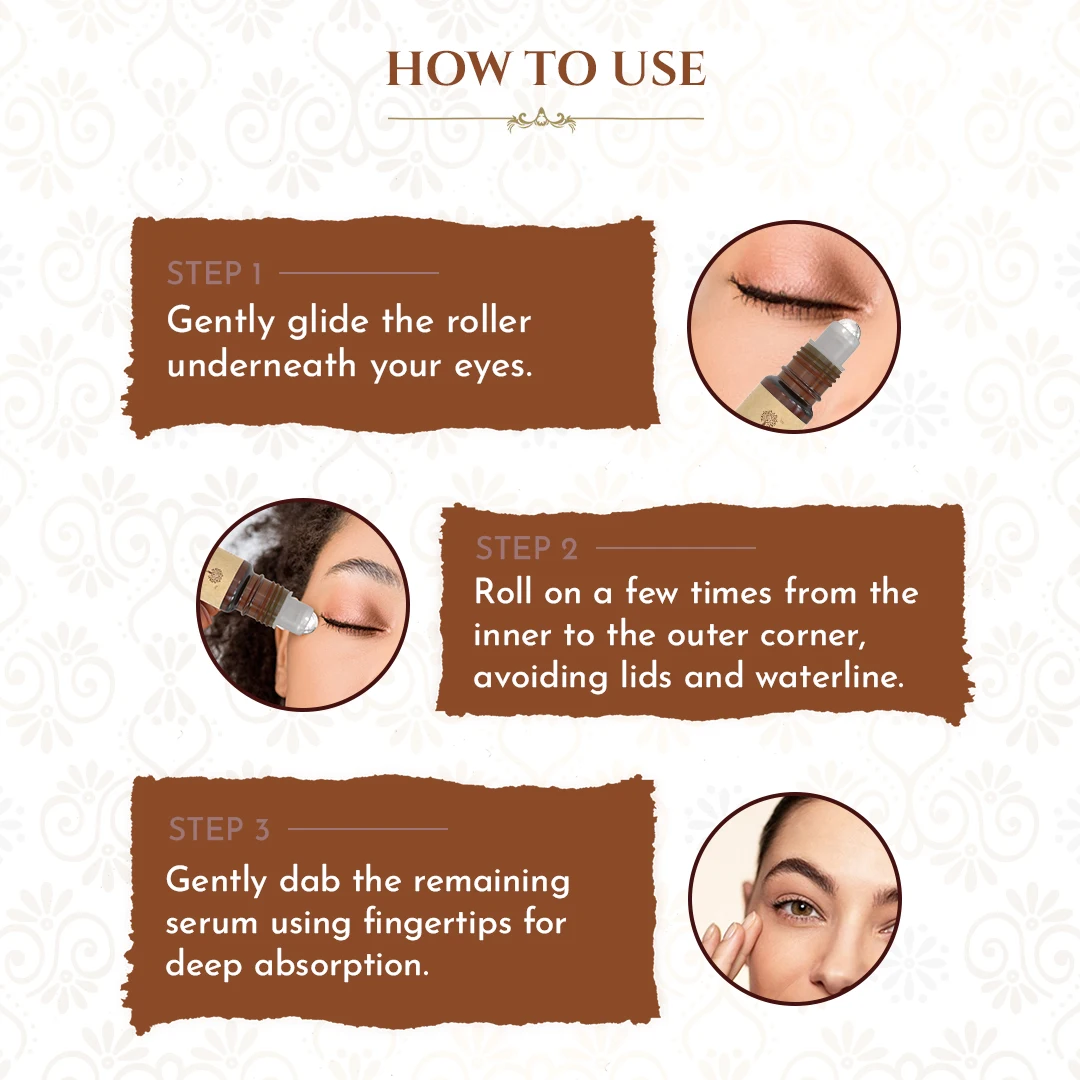 HOW TO USE

STEP 1
Gently glide the roller underneath your eyes.

STEP 2
Roll on a few times from the inner to the outer corner, avoiding lids and waterline.

STEP 3
Gently dab the remaining serum using fingertips for deep absorption.