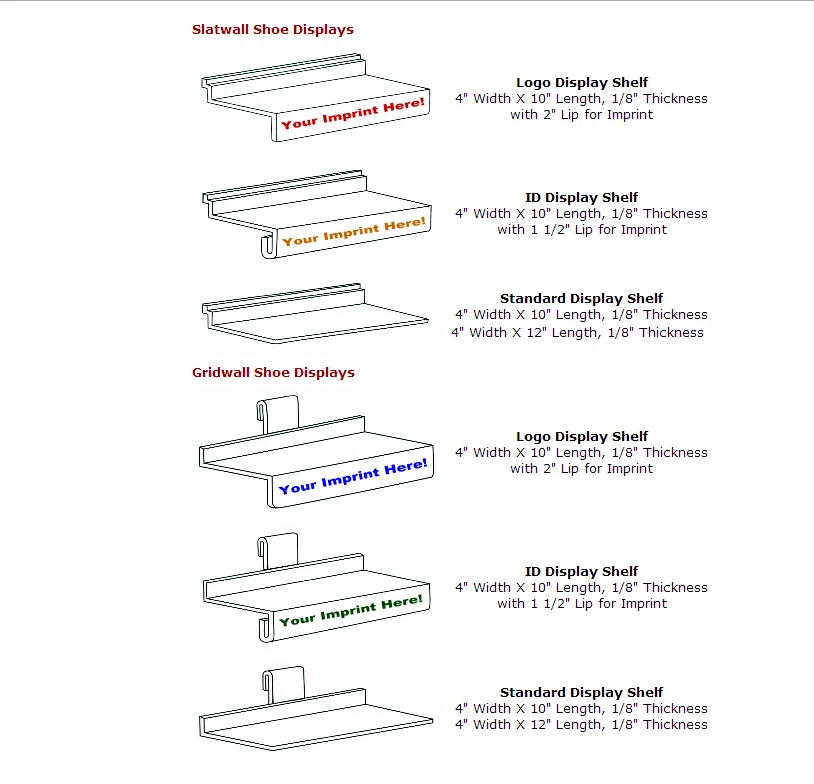 Slatwall Shoe Displays

Your Imprint Here!

Logo Display Shelf
4" Width X 10" Length, 1/8" Thickness
with 2" Lip for Imprint

Your Imprint Here!

ID Display Shelf
4" Width X 10" Length, 1/8" Thickness
with 1 1/2" Lip for Imprint

Standard Display Shelf
4" Width X 10" Length, 1/8" Thickness
4" Width X 12" Length, 1/8" Thickness

Gridwall Shoe Displays

Your Imprint Here!

Logo Display Shelf
4" Width X 10" Length, 1/8" Thickness
with 2" Lip for Imprint

Your Imprint Here!

ID Display Shelf
4" Width X 10" Length, 1/8" Thickness
with 1 1/2" Lip for Imprint

Standard Display Shelf
4" Width X 10" Length, 1/8" Thickness
4" Width X 12" Length, 1/8" Thickness