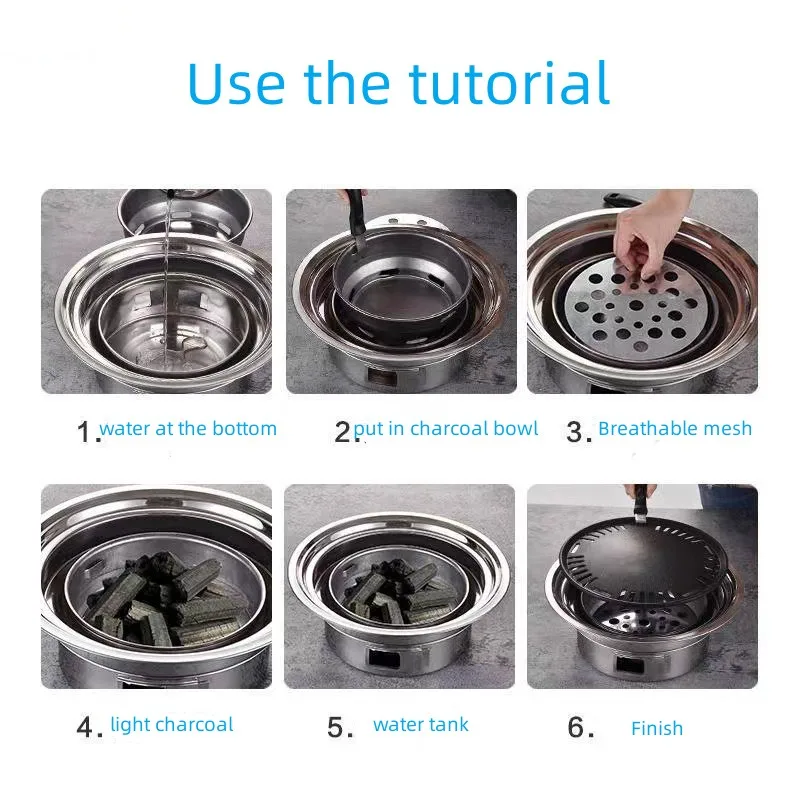 Use the tutorial

1. water at the bottom

2. put in charcoal bowl

3. Breathable mesh

4. light charcoal

5. water tank

6. Finish