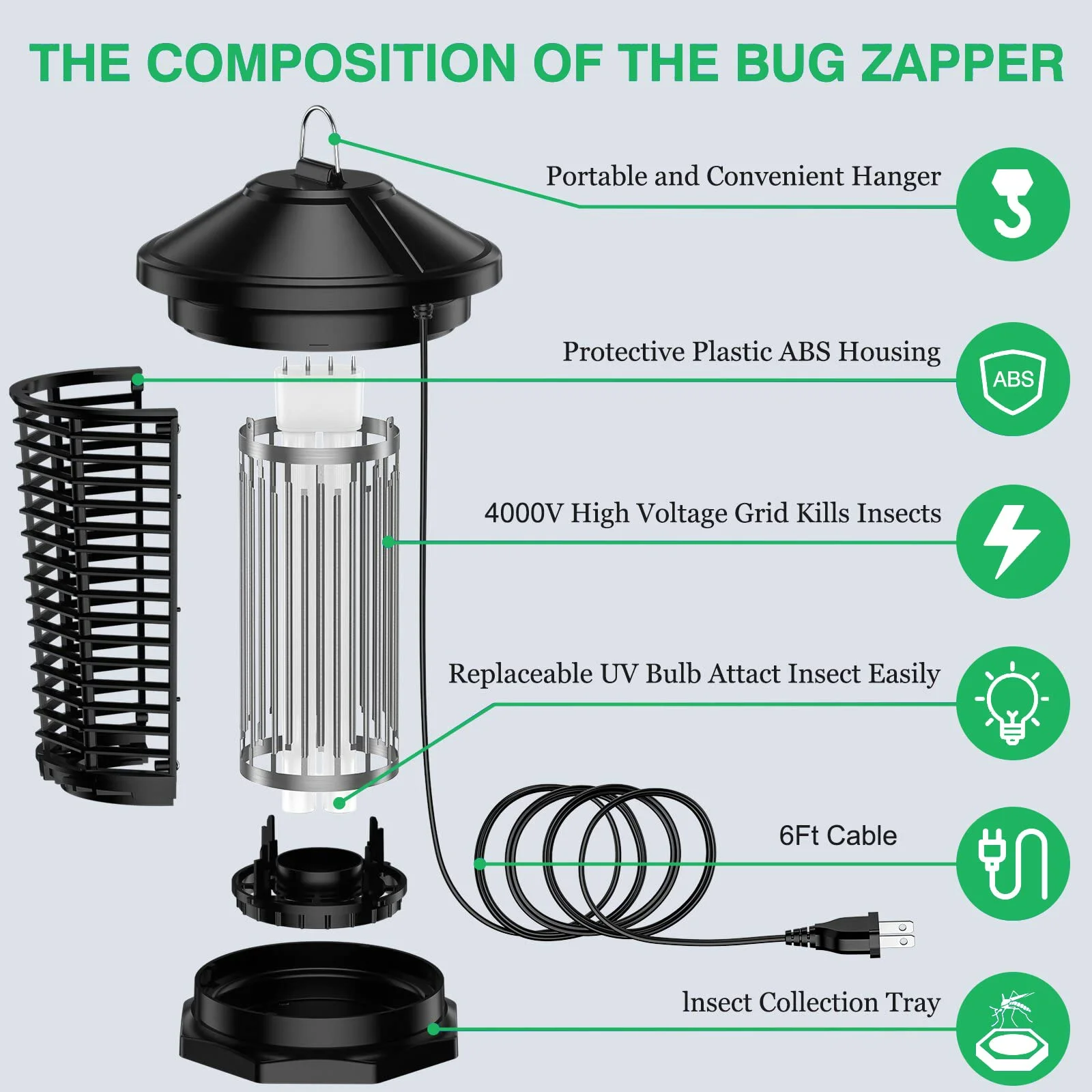 THE COMPOSITION OF THE BUG ZAPPER

Portable and Convenient Hanger

Protective Plastic ABS Housing

ABS

4000V High Voltage Grid Kills Insects

Replaceable UV Bulb Attact Insect Easily

6Ft Cable

Insect Collection Tray