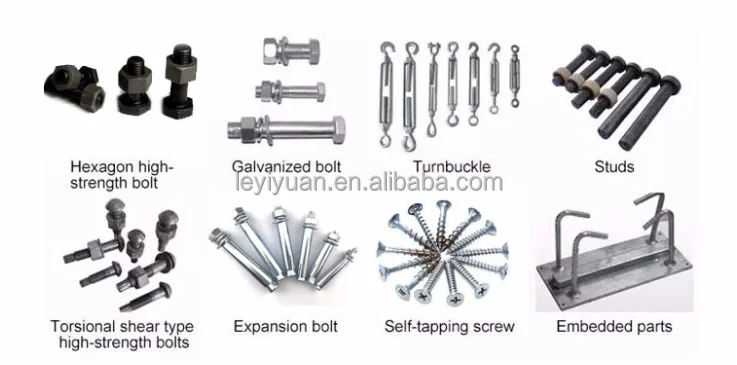 Hexagon high-strength bolt

Galvanized bolt

Turnbuckle

Studs

leyiyuan.en.alibaba.com

Torsional shear type high-strength bolts

Expansion bolt

Self-tapping screw

Embedded parts