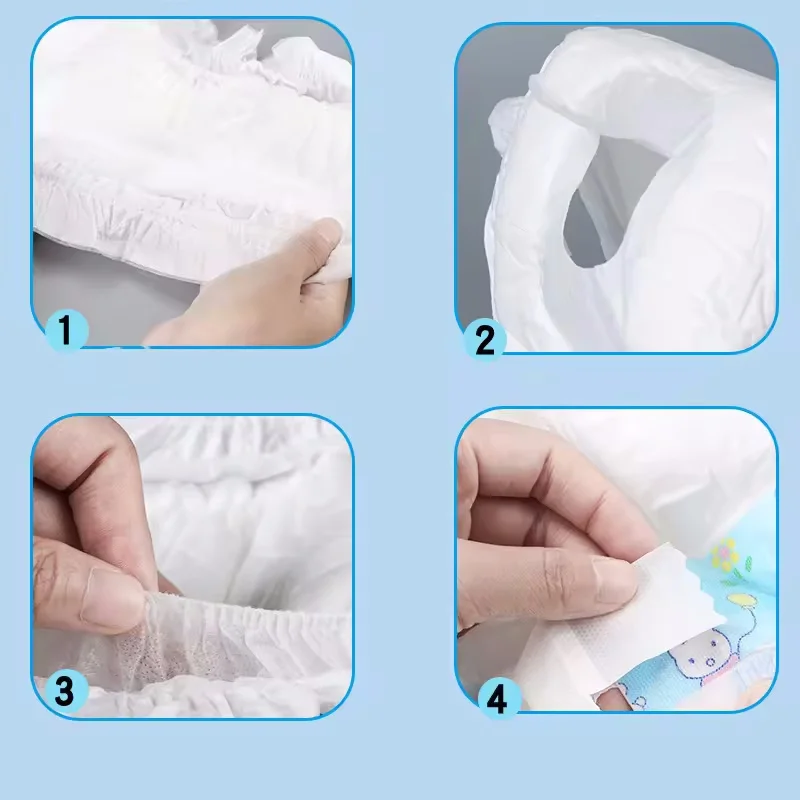 1

2

3

4