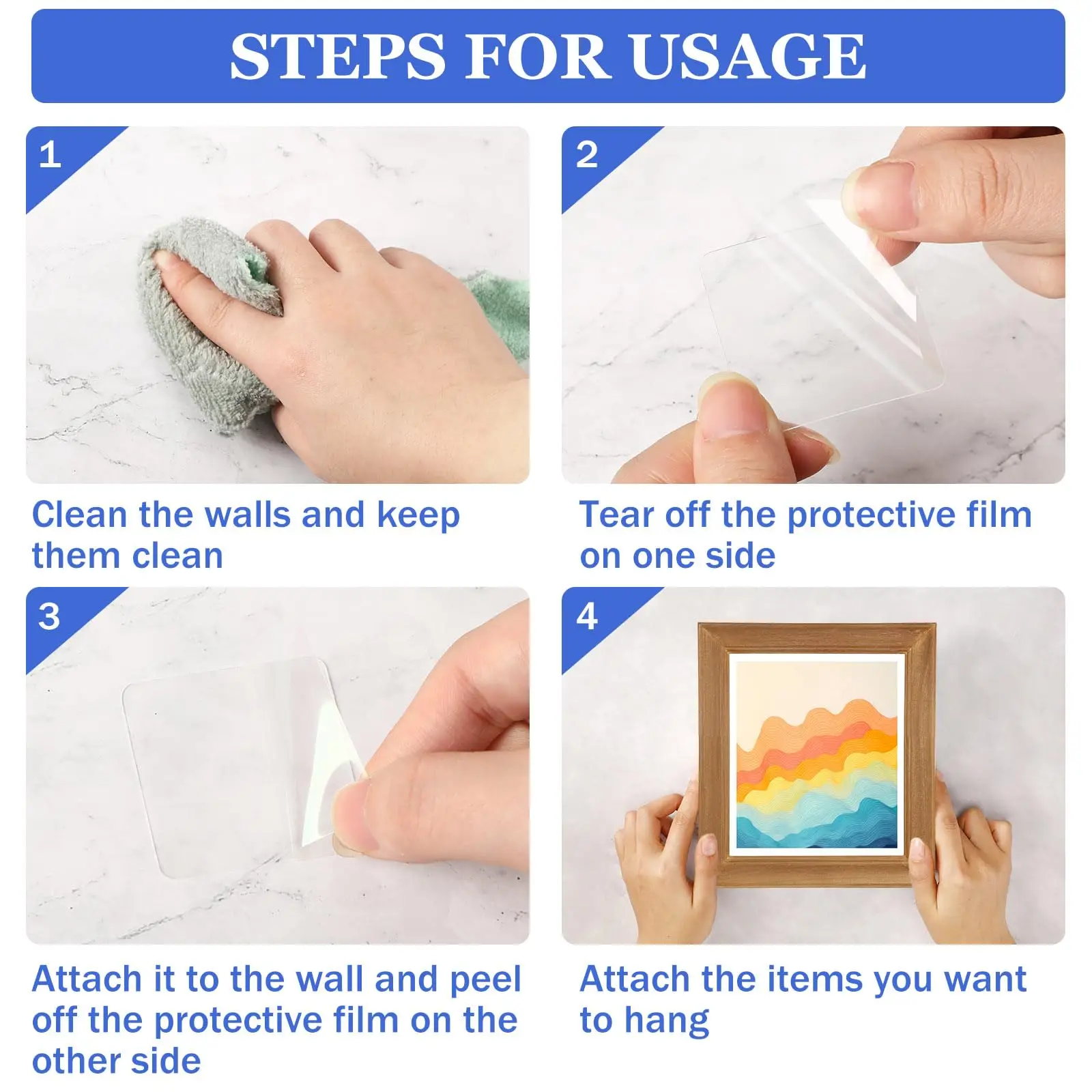 STEPS FOR USAGE

1

Clean the walls and keep them clean

2

Tear off the protective film on one side

3

Attach it to the wall and peel off the protective film on the other side

4

Attach the items you want to hang