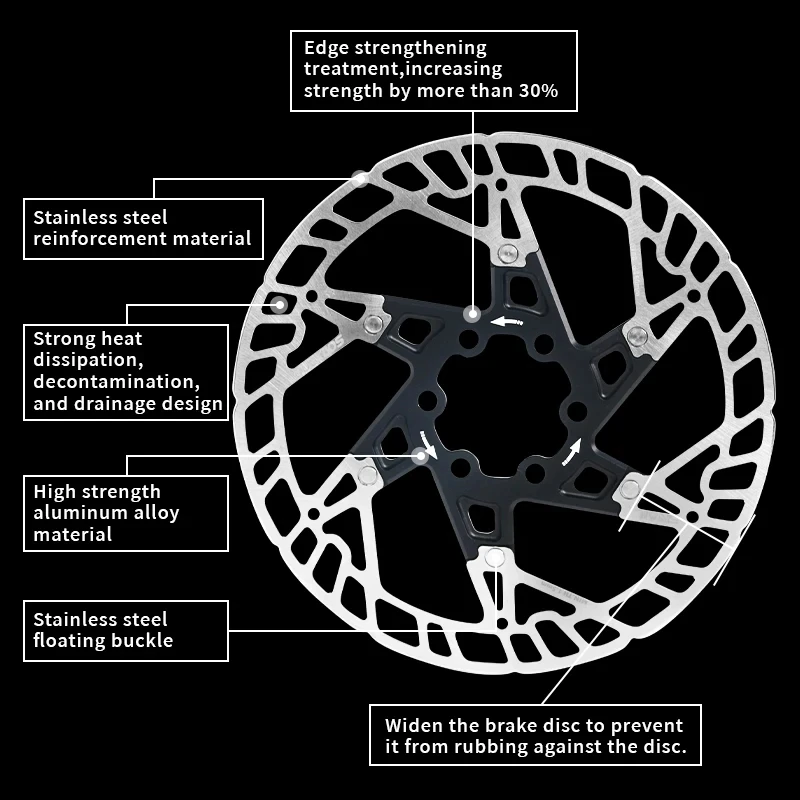 Edge strengthening treatment,increasing strength by more than 30%

Stainless steel reinforcement material

Strong heat dissipation, decontamination, and drainage design

High strength aluminum alloy material

Stainless steel floating buckle

Widen the brake disc to prevent it from rubbing against the disc.