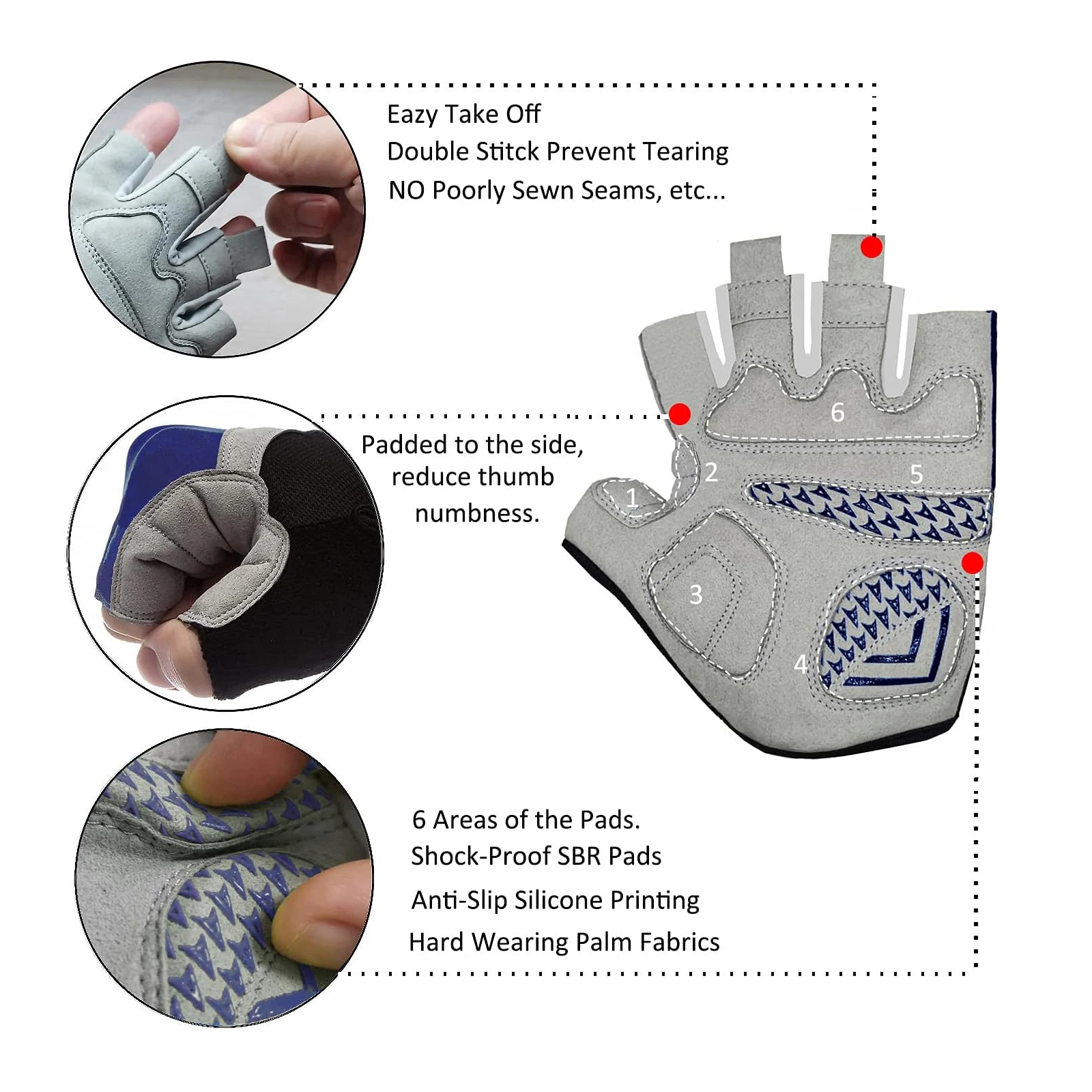 Eazy Take Off
Double Stitck Prevent Tearing
NO Poorly Sewn Seams, etc...

Padded to the side, reduce thumb numbness.

6
2
5
1
3
4

6 Areas of the Pads.
Shock-Proof SBR Pads
Anti-Slip Silicone Printing
Hard Wearing Palm Fabrics