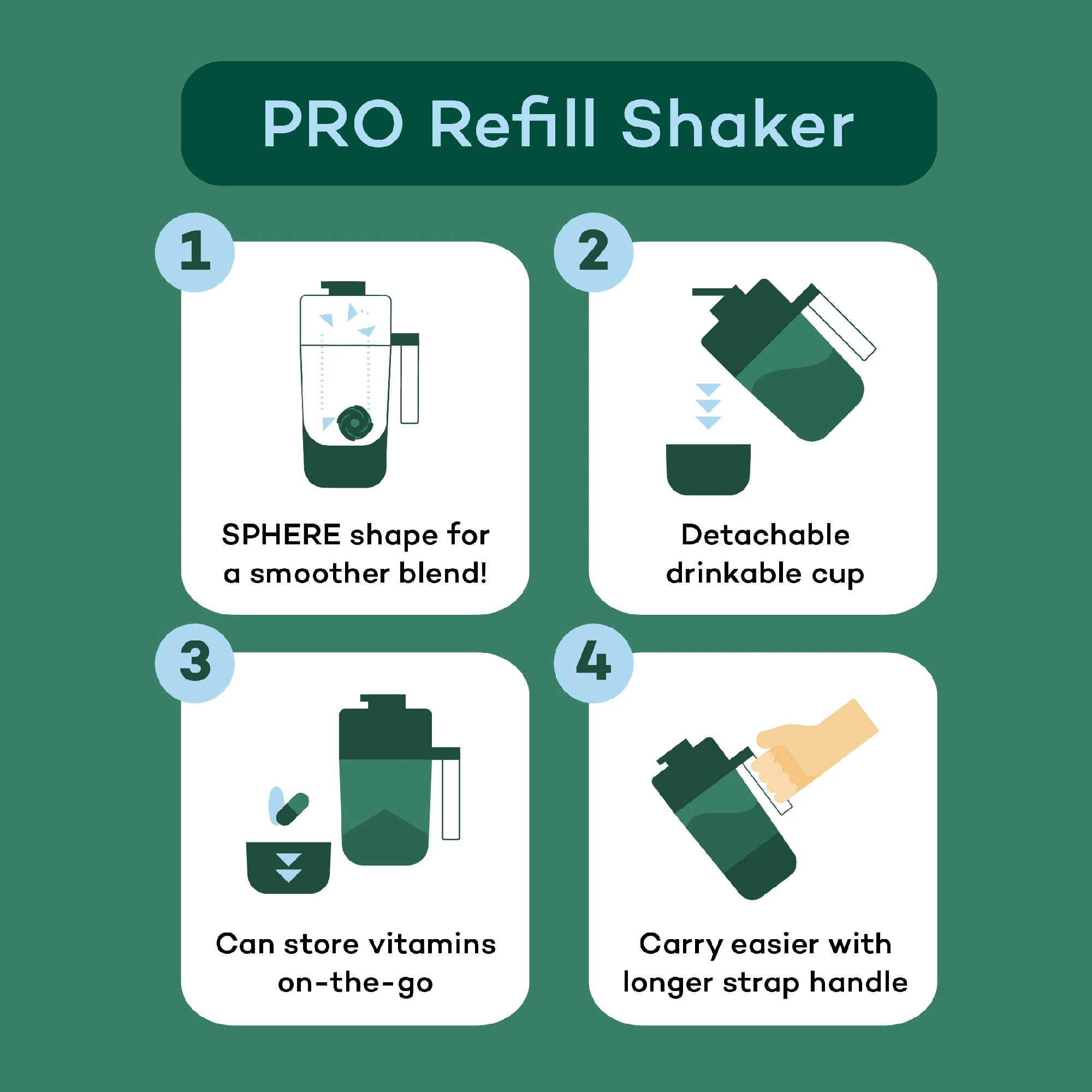 PRO Refill Shaker

1

SPHERE shape for a smoother blend!

2

Detachable drinkable cup

3

Can store vitamins on-the-go

4

Carry easier with longer strap handle