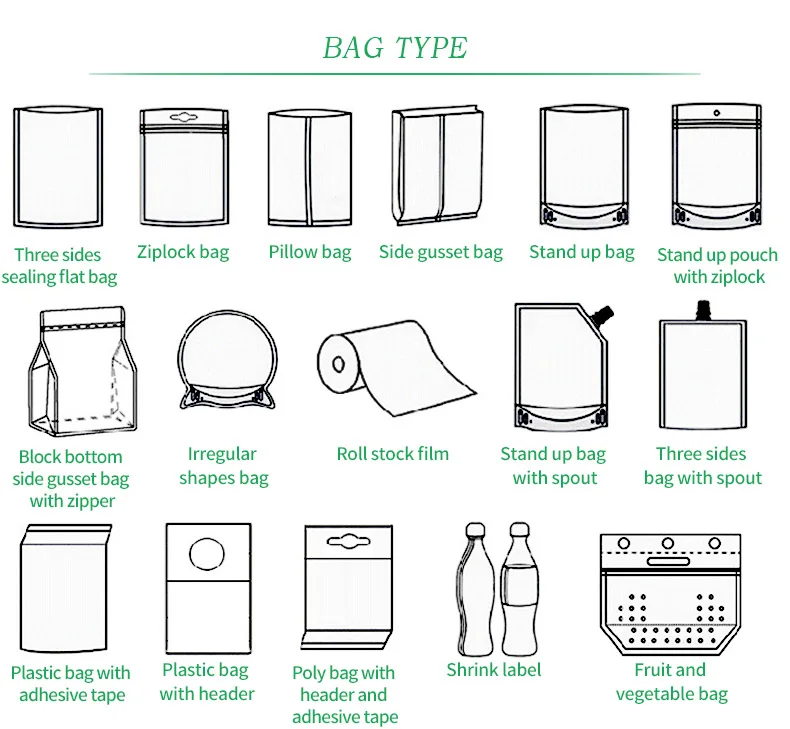 BAG TYPE

Three sides sealing flat bag

Ziplock bag

Pillow bag

Side gusset bag

Stand up bag

Stand up pouch with ziplock

Block bottom side gusset bag with zipper

Irregular shapes bag

Roll stock film

Stand up bag with spout

Three sides bag with spout

Plastic bag with adhesive tape

Plastic bag with header

Poly bag with header and adhesive tape

Shrink label

Fruit and vegetable bag