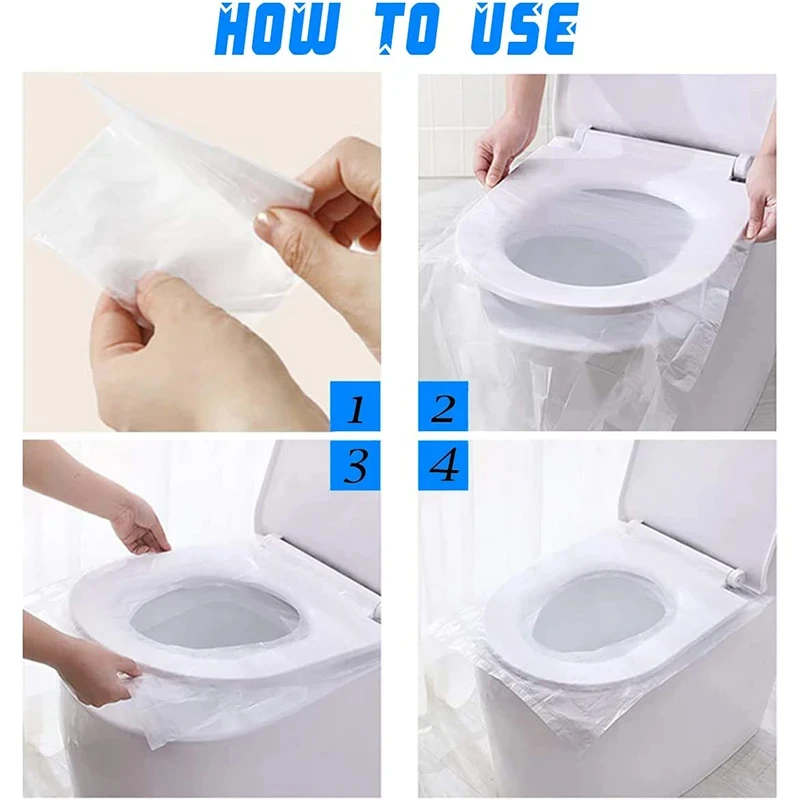 HOW TO USE

1

2

3

4