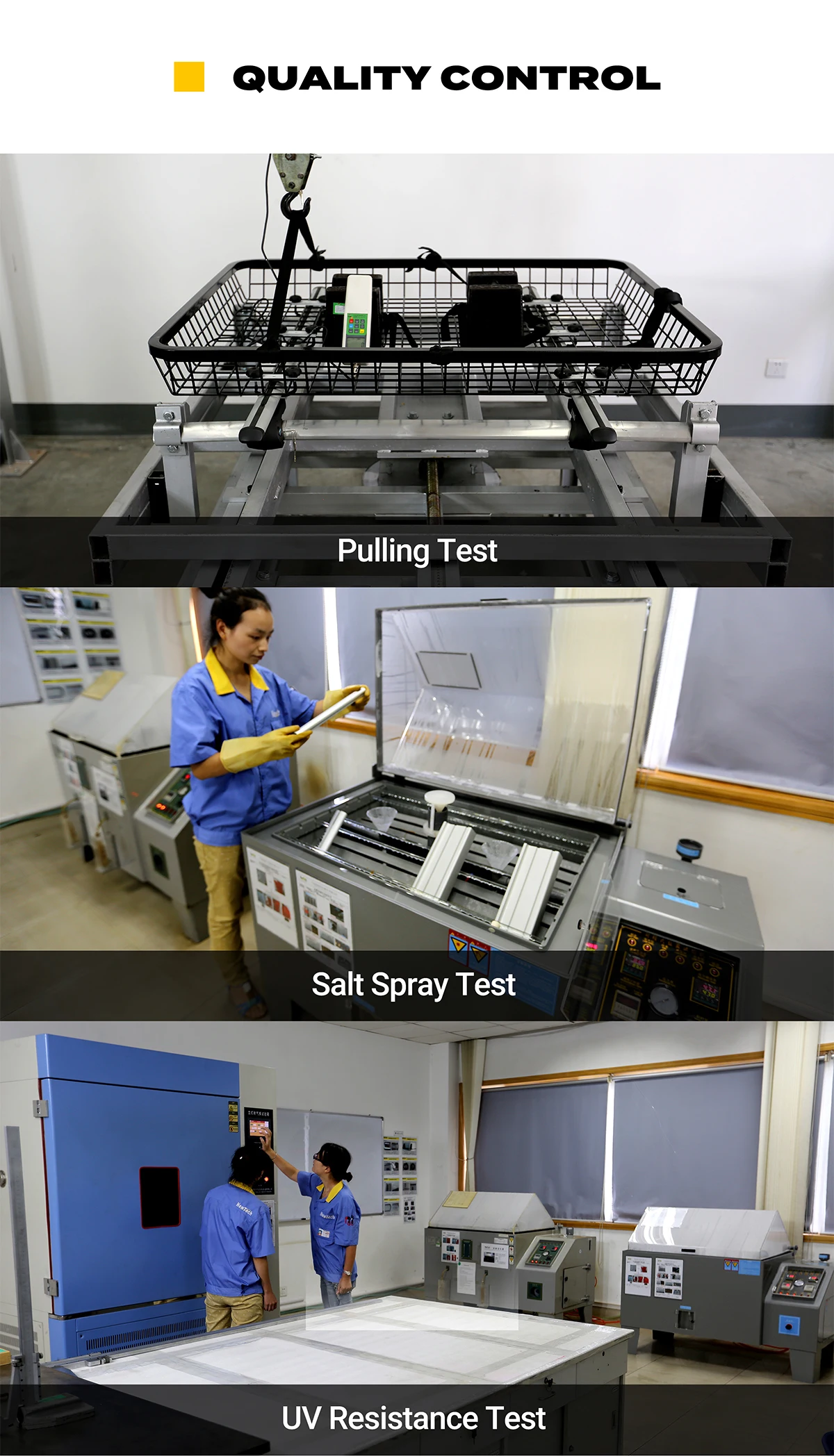 QUALITY CONTROL

Pulling Test

Salt Spray Test

UV Resistance Test