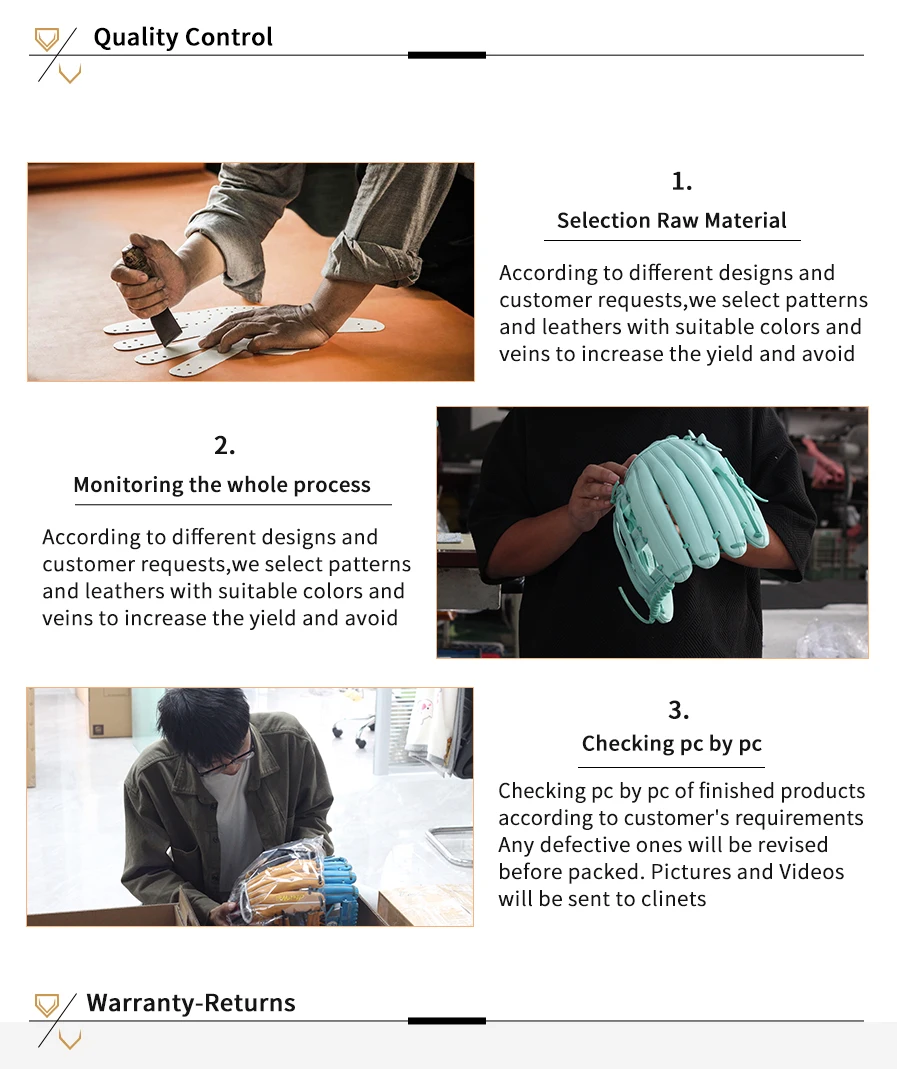 Quality Control

1.

Selection Raw Material

According to different designs and customer requests,we select patterns and leathers with suitable colors and veins to increase the yield and avoid

2.

Monitoring the whole process

According to different designs and customer requests,we select patterns and leathers with suitable colors and veins to increase the yield and avoid

3.

Checking pc by pc

Checking pc by pc of finished products according to customer's requirements Any defective ones will be revised before packed. Pictures and Videos will be sent to clinets

Warranty-Returns