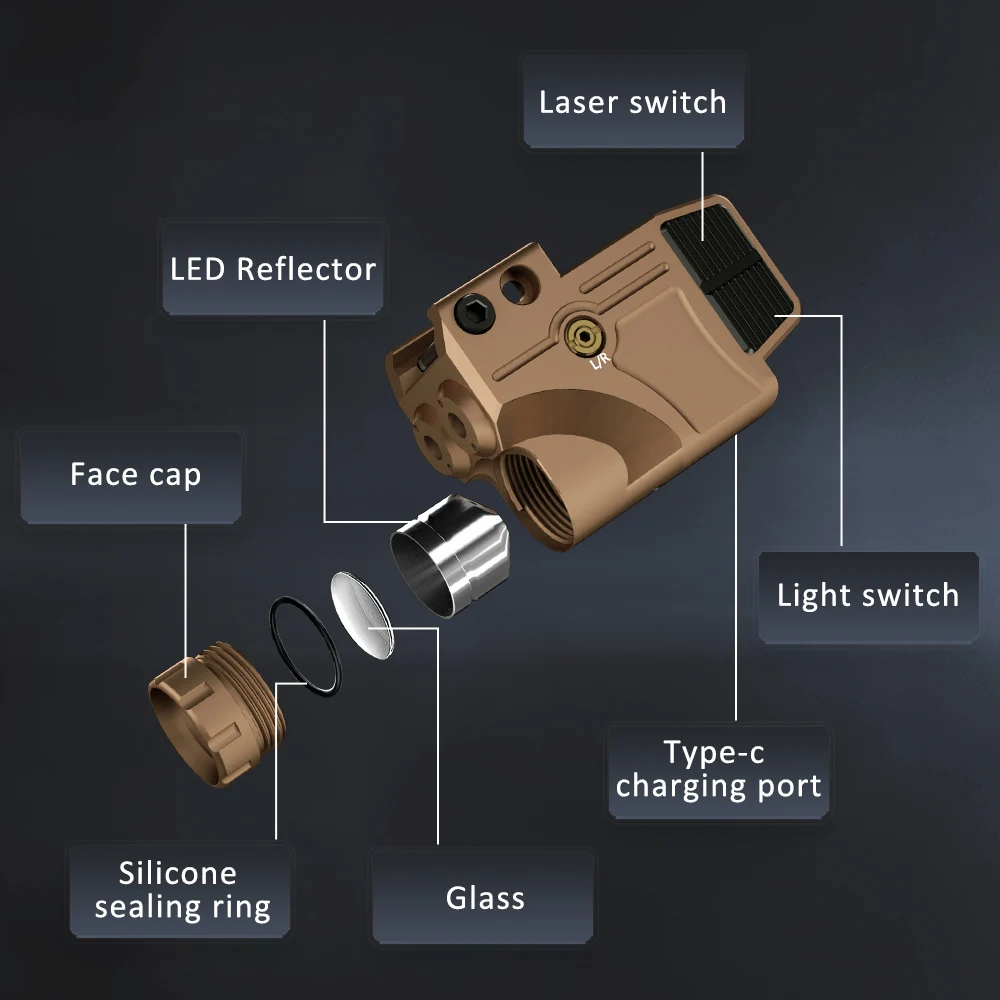 Laser switch

LED Reflector

L/R

Face cap

Light switch

Type-c charging port

Silicone sealing ring

Glass