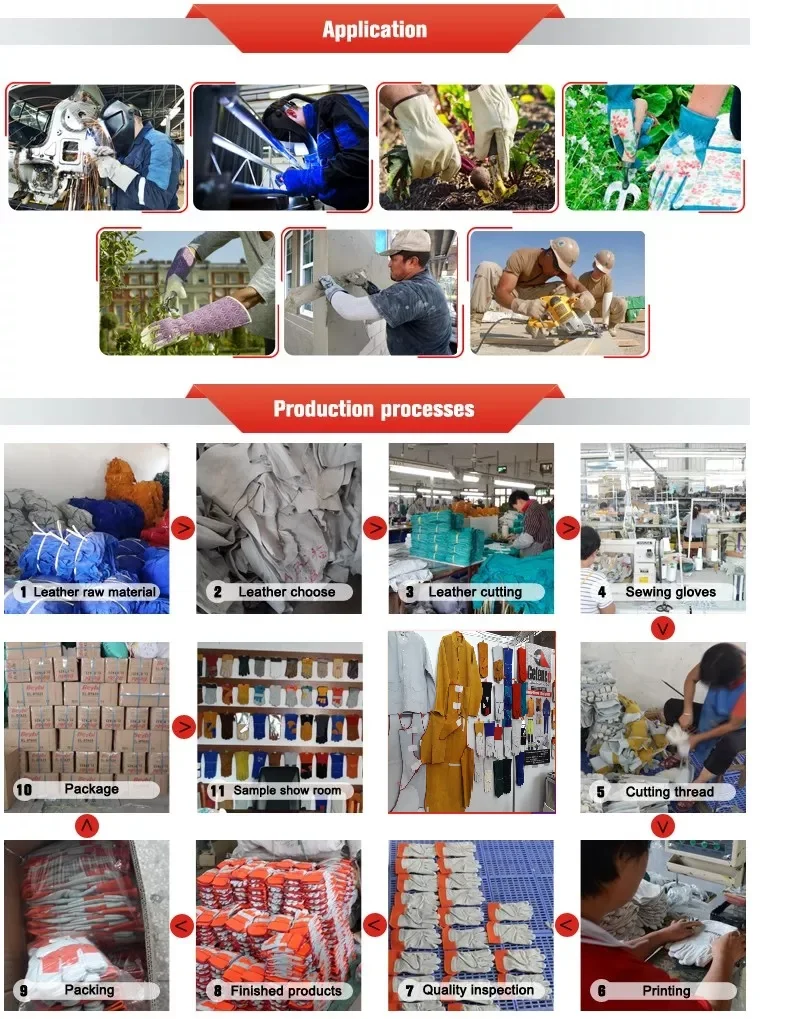 Application

Production processes

1 Leather raw material

2 Leather choose

3 Leather cutting

4 Sewing gloves

10 Package

11 Sample show room

5 Cutting thread

9 Packing

8 Finished products

7 Quality inspection

6 Printing