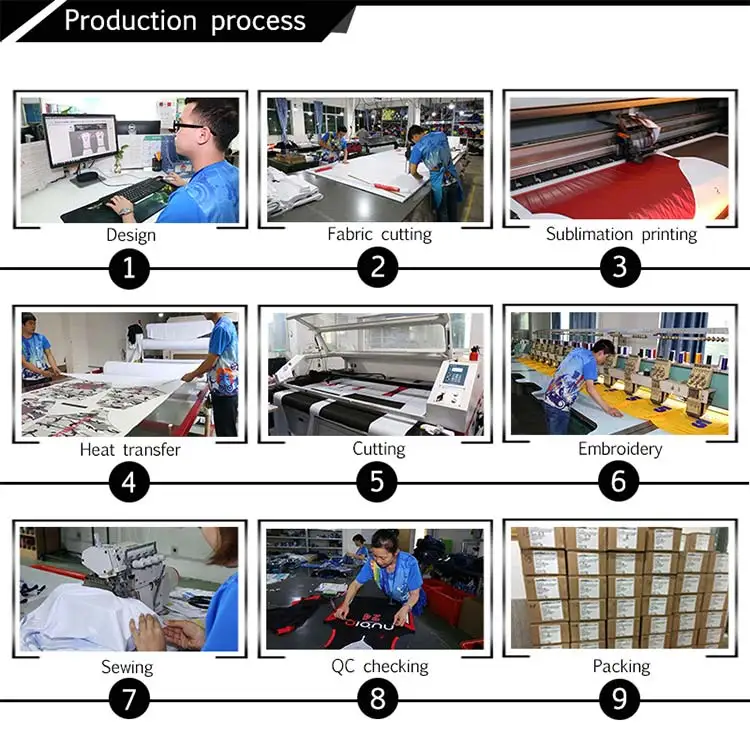 Production process

Design
1

Fabric cutting
2

Sublimation printing
3

Heat transfer
4

Cutting
5

Embroidery
6

Sewing
7

QC checking
8

Packing
9