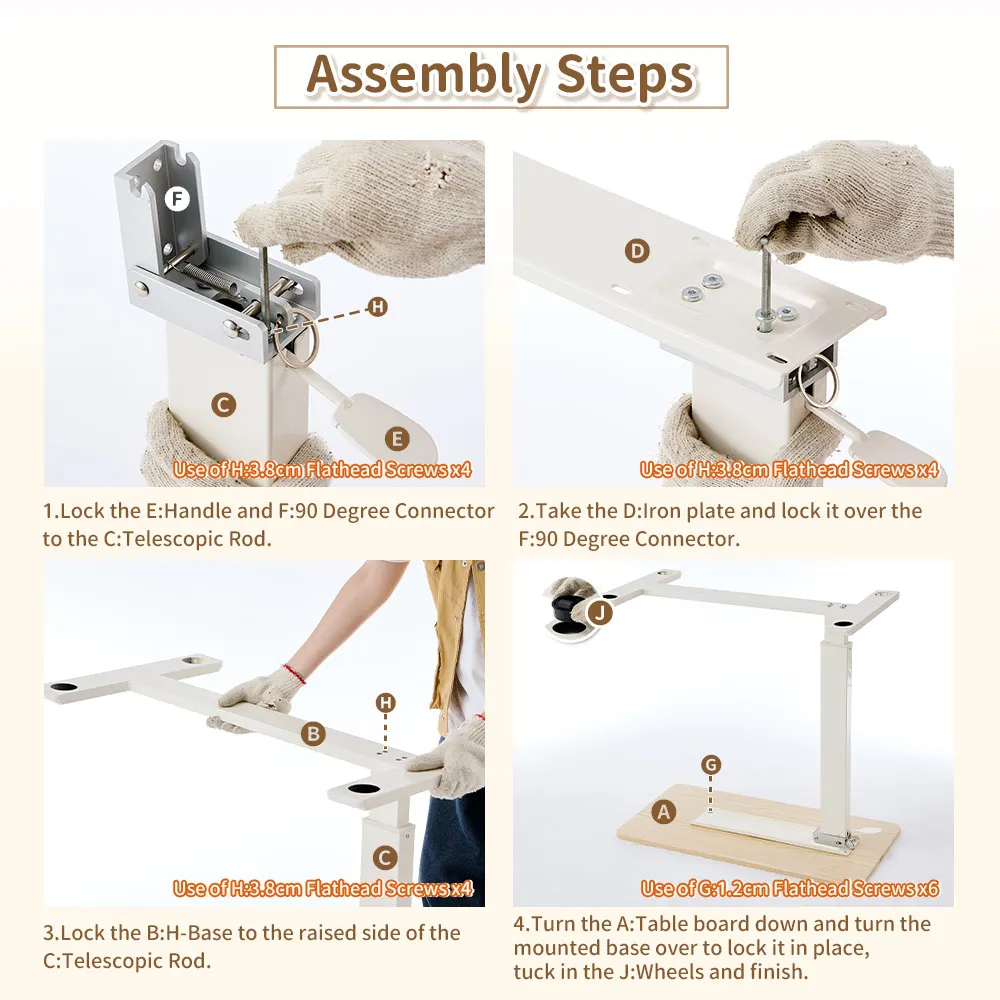 Assembly Steps

F

H

C

E

Use of H:3.8cm Flathead Screws x4

1.Lock the E:Handle and F:90 Degree Connector to the C:Telescopic Rod.

D

Use of H:3.8cm Flathead Screws x4

2.Take the D:Iron plate and lock it over the F:90 Degree Connector.

H

B

C

Use of H:3.8cm Flathead Screws x4

3.Lock the B:H-Base to the raised side of the C:Telescopic Rod.

J

G

A

Use of G:1.2cm Flathead Screws x6

4.Turn the A:Table board down and turn the mounted base over to lock it in place, tuck in the J:Wheels and finish.