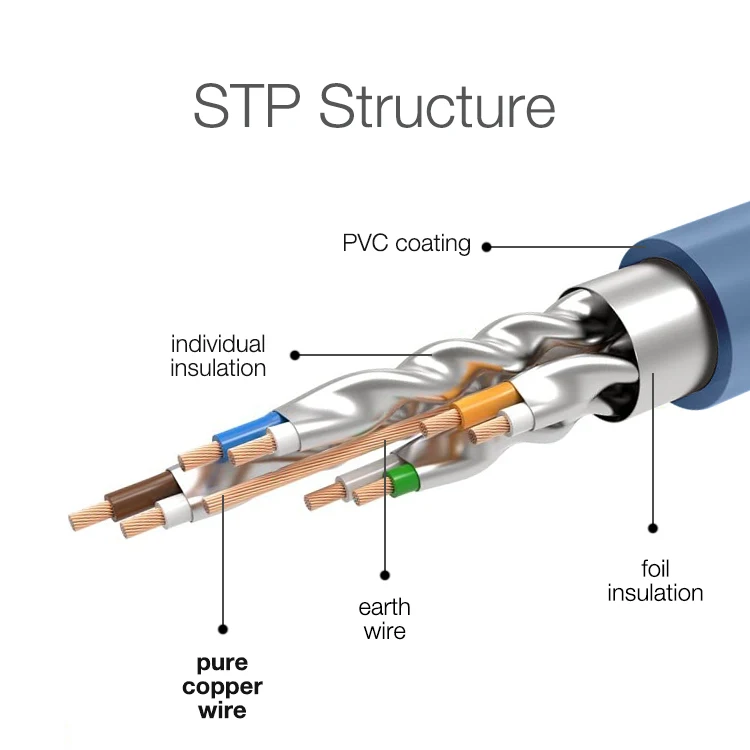 STP Structure

PVC coating

individual insulation

foil insulation

earth wire

pure copper wire