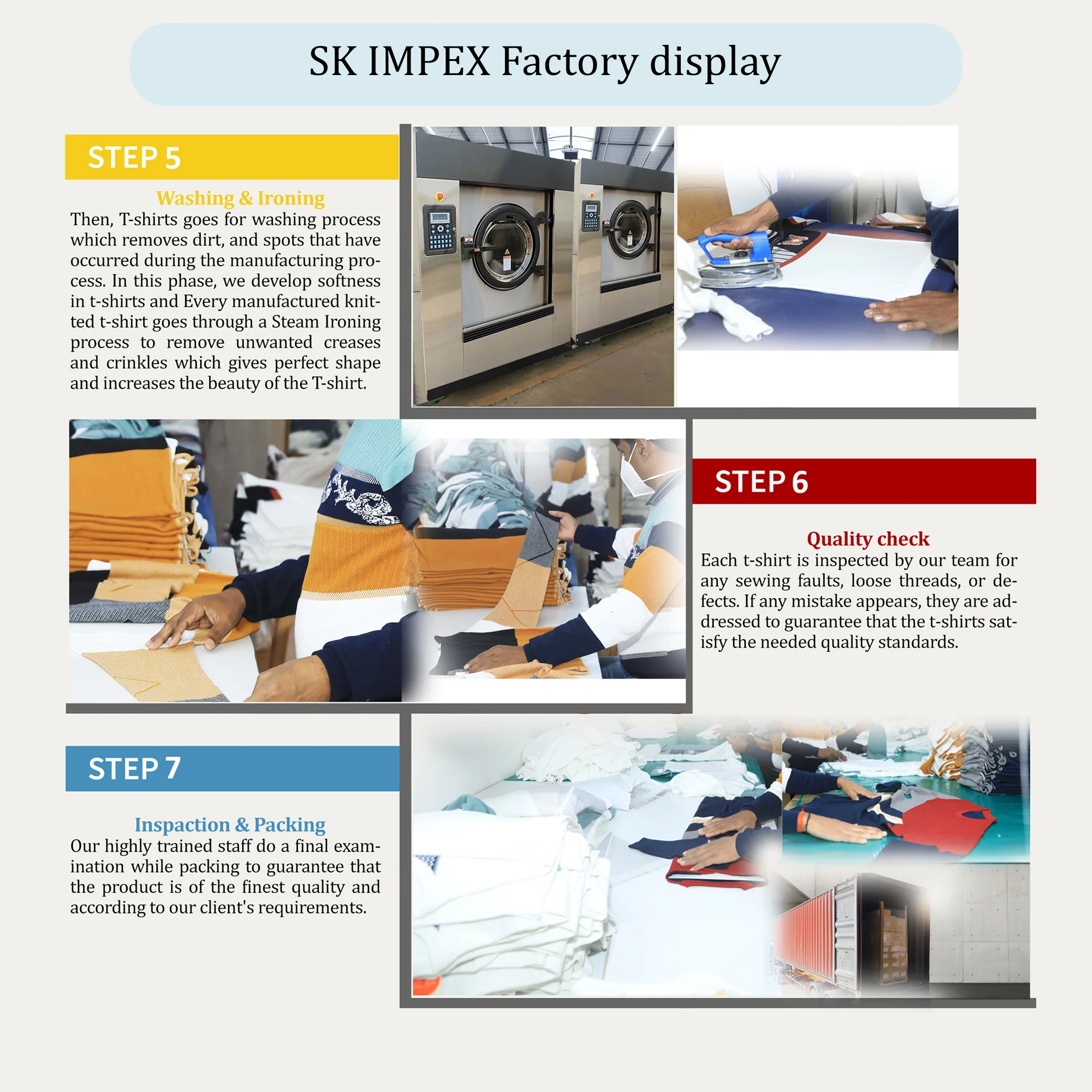 SK IMPEX Factory display

STEP 5

Washing & Ironing
Then, T-shirts goes for washing process which removes dirt, and spots that have occurred during the manufacturing process. In this phase, we develop softness in t-shirts and Every manufactured knitted t-shirt goes through a Steam Ironing process to remove unwanted creases and crinkles which gives perfect shape and increases the beauty of the T-shirt.

STEP 6

Quality check
Each t-shirt is inspected by our team for any sewing faults, loose threads, or defects. If any mistake appears, they are addressed to guarantee that the t-shirts satisfy the needed quality standards.

STEP 7

Inspaction & Packing
Our highly trained staff do a final examination while packing to guarantee that the product is of the finest quality and according to our client's requirements.