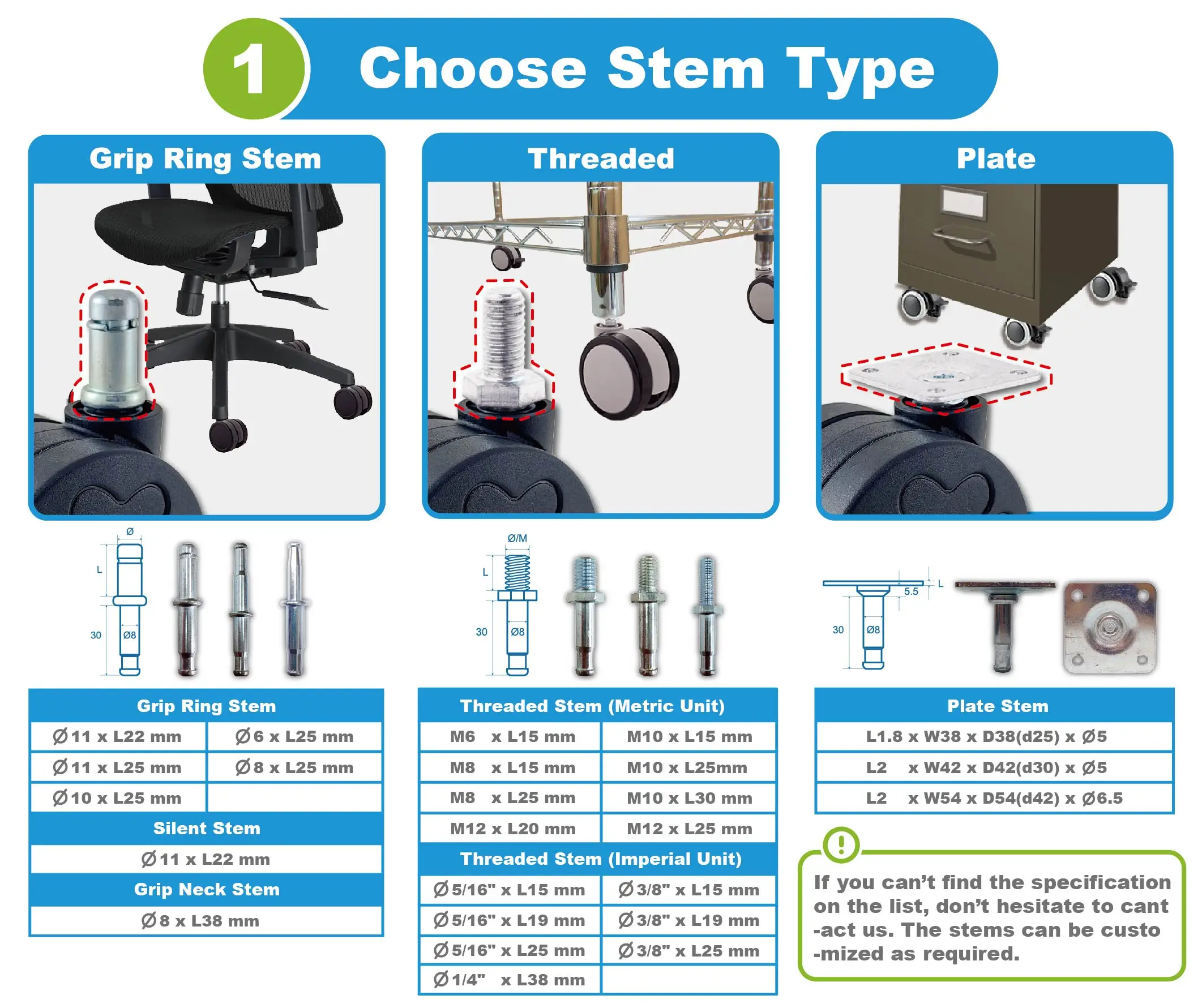 1 Choose Stem Type

Grip Ring Stem

Threaded

Plate

Ø
L
30
Ø8

Ø/M
L
30
Ø8

5.5
L
30
Ø8

| Grip Ring Stem | |
|---|---|
| Ø11 x L22 mm | Ø6 x L25 mm |
| Ø11 x L25 mm | Ø8 x L25 mm |
| Ø10 x L25 mm | |
| Silent Stem | |
| Ø11 x L22 mm | |
| Grip Neck Stem | |
| Ø8 x L38 mm | |

| Threaded Stem (Metric Unit) | |
|---|---|
| M6 x L15 mm | M10 x L15 mm |
| M8 x L15 mm | M10 x L25mm |
| M8 x L25 mm | M10 x L30 mm |
| M12 x L20 mm | M12 x L25 mm |
| Threaded Stem (Imperial Unit) | |
| Ø5/16" x L15 mm | Ø3/8" x L15 mm |
| Ø5/16" x L19 mm | Ø3/8" x L19 mm |
| Ø5/16" x L25 mm | Ø3/8" x L25 mm |
| Ø1/4" x L38 mm | |

| Plate Stem |
|---|
| L1.8 x W38 x D38(d25) x Ø5 |
| L2 x W42 x D42(d30) x Ø5 |
| L2 x W54 x D54(d42) x Ø6.5 |

!
If you can't find the specification on the list, don't hesitate to cant -act us. The stems can be custo -mized as required.