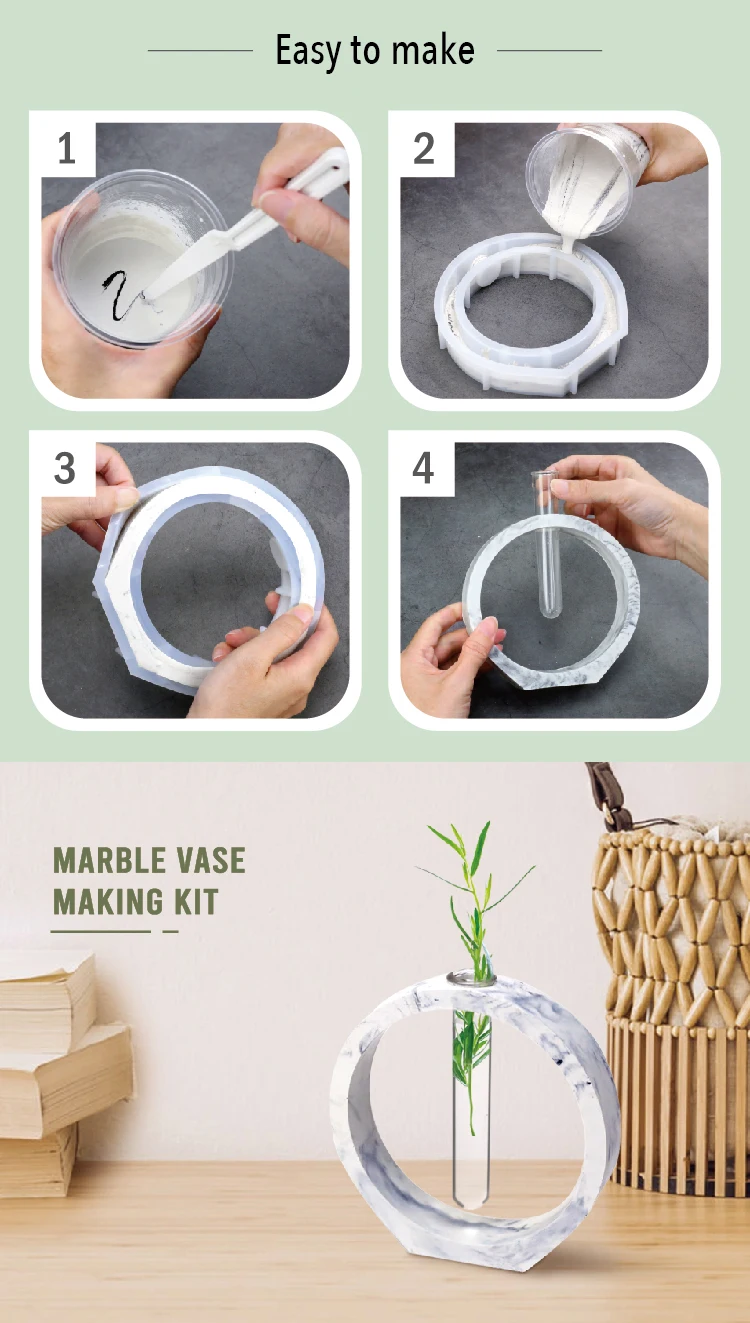 Easy to make

1

2

3

4

MARBLE VASE
MAKING KIT