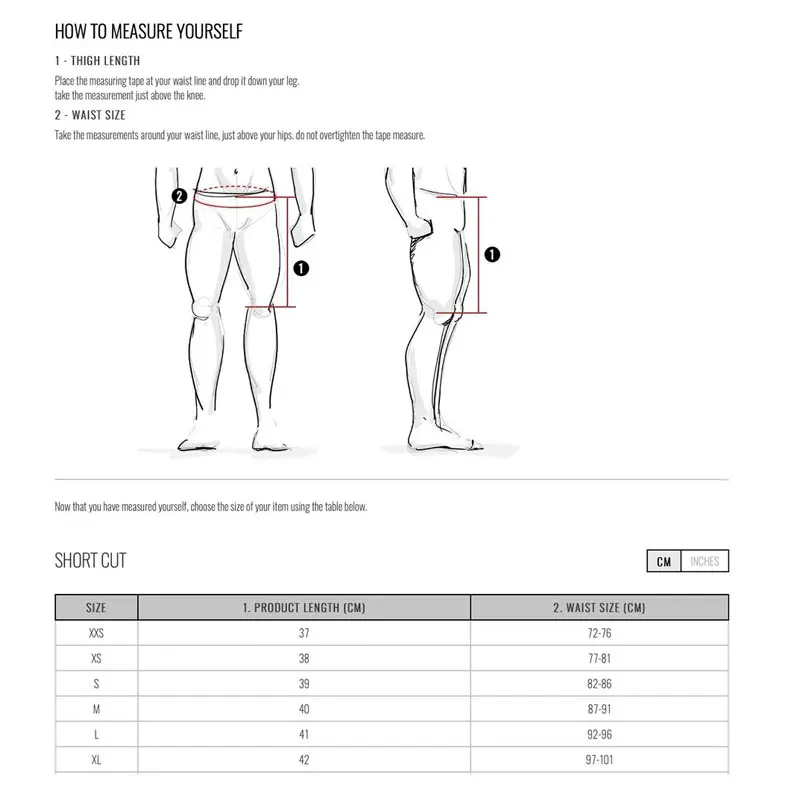 HOW TO MEASURE YOURSELF

1 - THIGH LENGTH

Place the measuring tape at your waist line and drop it down your leg. take the measurement just above the knee.

2 - WAIST SIZE

Take the measurements around your waist line, just above your hips. do not overtighten the tape measure.

2

1

1

Now that you have measured yourself, choose the size of your item using the table below.

SHORT CUT

CM INCHES

| SIZE | 1. PRODUCT LENGTH (CM) | 2. WAIST SIZE (CM) |
|---|---|---|
| XXS | 37 | 72-76 |
| XS | 38 | 77-81 |
| S | 39 | 82-86 |
| M | 40 | 87-91 |
| L | 41 | 92-96 |
| XL | 42 | 97-101 |