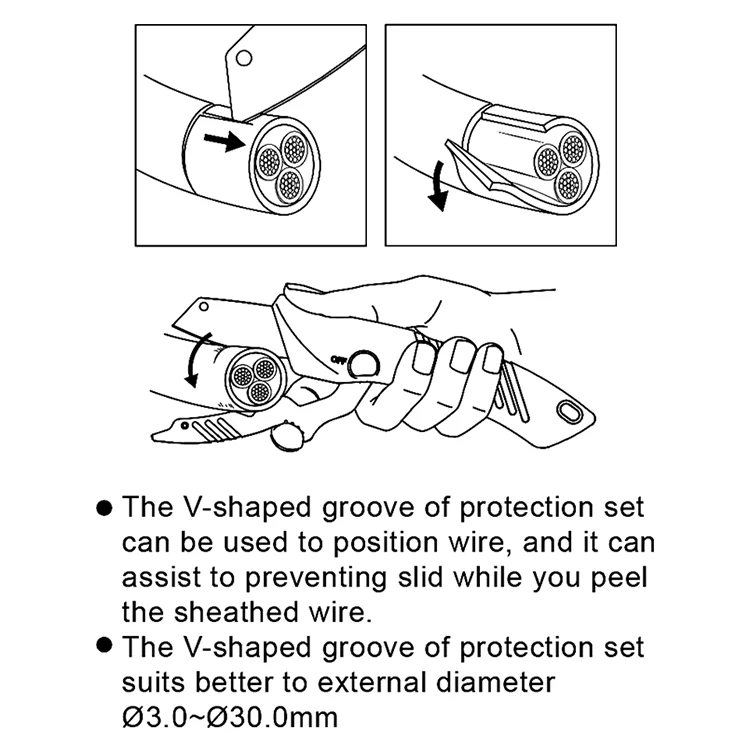 OFF

● The V-shaped groove of protection set can be used to position wire, and it can assist to preventing slid while you peel the sheathed wire.

● The V-shaped groove of protection set suits better to external diameter Ø3.0~Ø30.0mm