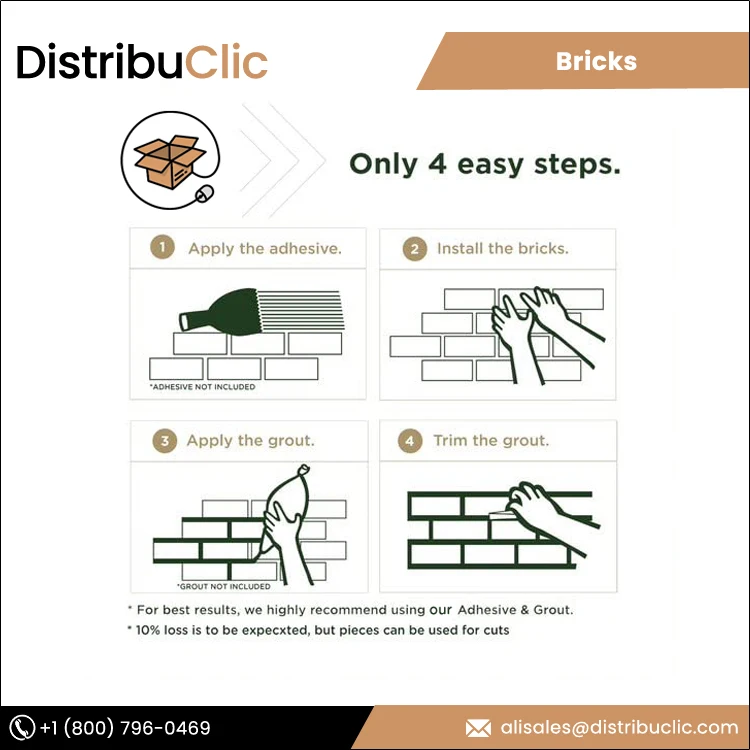 DistribuClic

Bricks

Only 4 easy steps.

1 Apply the adhesive.

*ADHESIVE NOT INCLUDED

2 Install the bricks.

3 Apply the grout.

*GROUT NOT INCLUDED

4 Trim the grout.

* For best results, we highly recommend using our Adhesive & Grout.
* 10% loss is to be expecxted, but pieces can be used for cuts

+1 (800) 796-0469

alisales@distribuclic.com