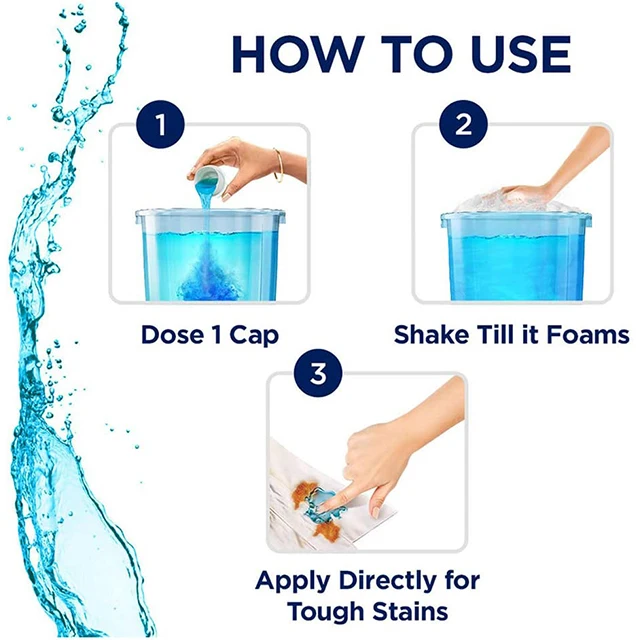 HOW TO USE

1

Dose 1 Cap

2

Shake Till it Foams

3

Apply Directly for Tough Stains