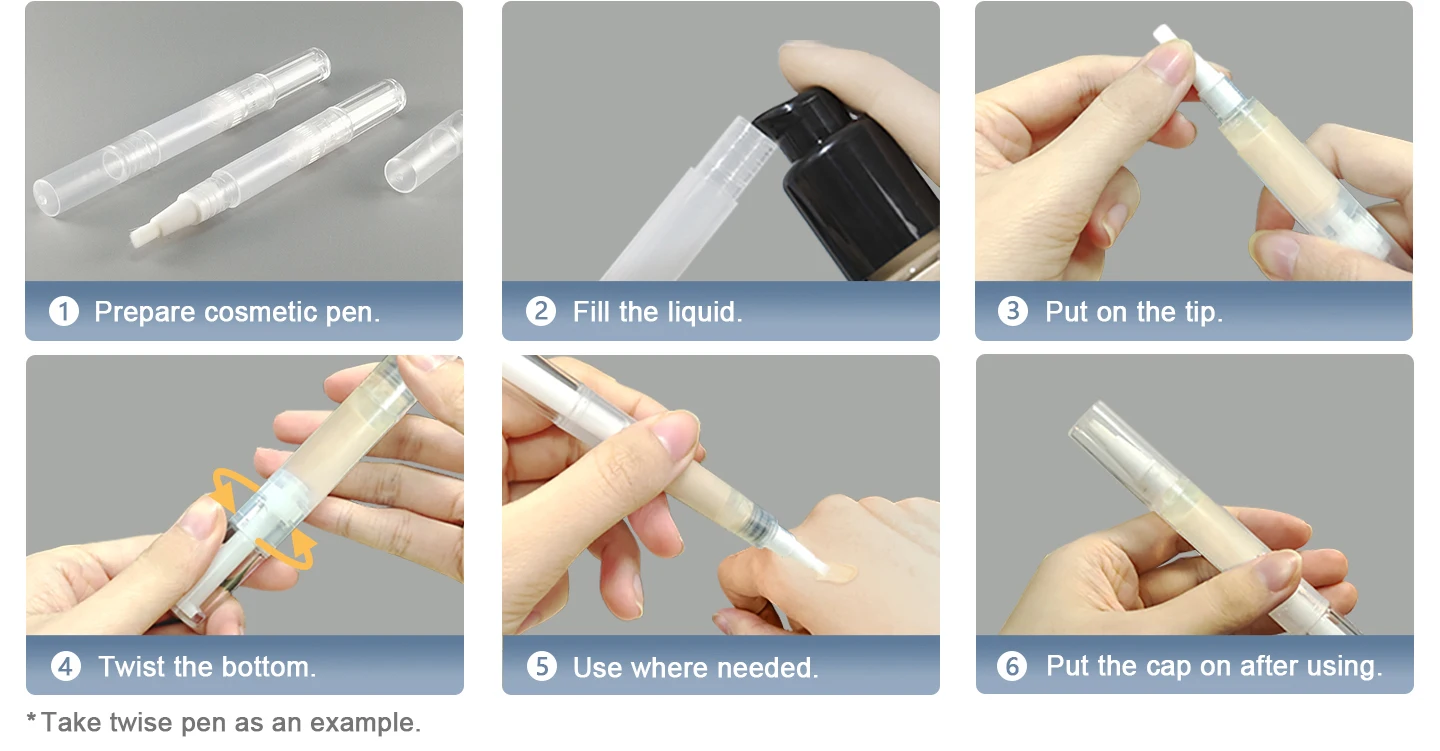 1 Prepare cosmetic pen.

2 Fill the liquid.

3 Put on the tip.

4 Twist the bottom.

5 Use where needed.

6 Put the cap on after using.

*Take twise pen as an example.