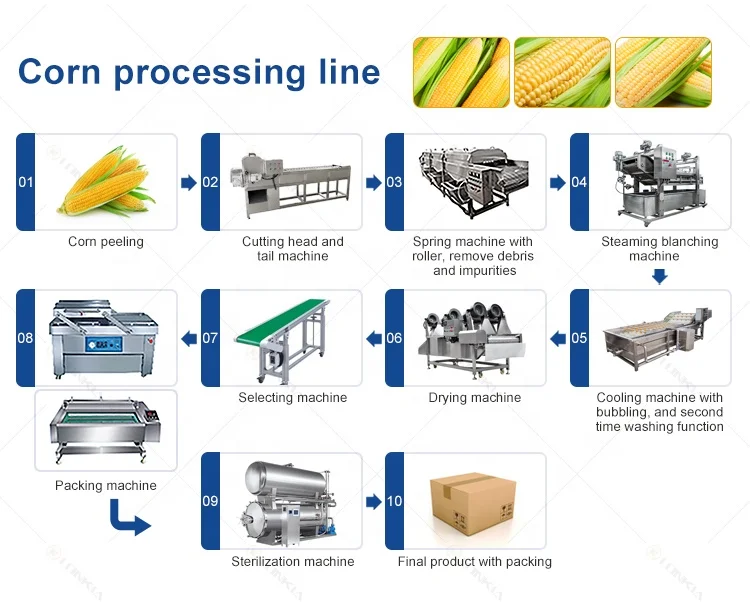 Corn processing line

01
Corn peeling

02
Cutting head and tail machine

03
Spring machine with roller, remove debris and impurities

04
Steaming blanching machine

05
Cooling machine with bubbling, and second time washing function

06
Drying machine

07
Selecting machine

08
Packing machine

09
Sterilization machine

10
Final product with packing