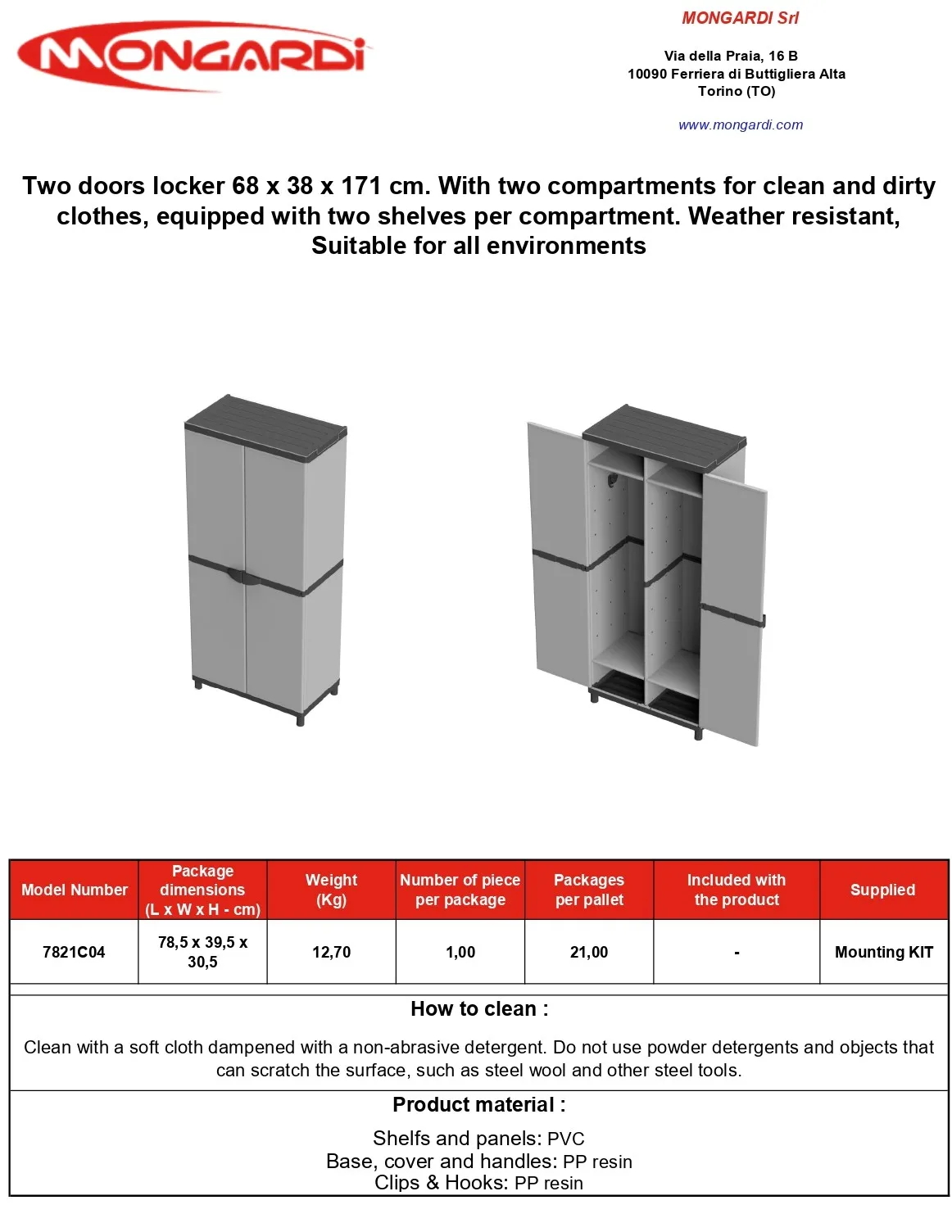 MONGARDI

MONGARDI Srl

Via della Praia, 16 B
10090 Ferriera di Buttigliera Alta
Torino (TO)

www.mongardi.com

Two doors locker 68 x 38 x 171 cm. With two compartments for clean and dirty clothes, equipped with two shelves per compartment. Weather resistant, Suitable for all environments

| Model Number | Package dimensions (L x W x H - cm) | Weight (Kg) | Number of piece per package | Packages per pallet | Included with the product | Supplied |
|---|---|---|---|---|---|---|
| 7821C04 | 78,5 x 39,5 x 30,5 | 12,70 | 1,00 | 21,00 | - | Mounting KIT |

How to clean :

Clean with a soft cloth dampened with a non-abrasive detergent. Do not use powder detergents and objects that can scratch the surface, such as steel wool and other steel tools.

Product material :

Shelfs and panels: PVC
Base, cover and handles: PP resin
Clips & Hooks: PP resin