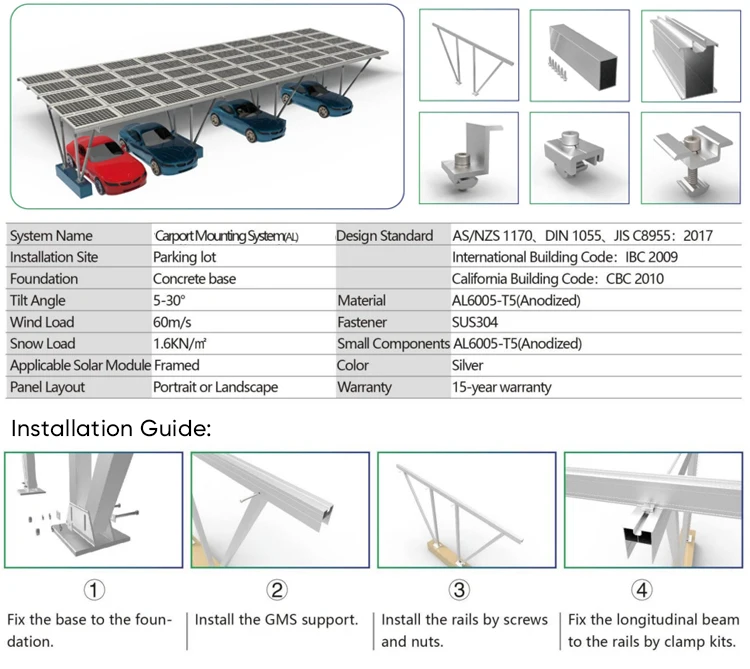 | System Name | Carport Mounting System(AL) | Design Standard | AS/NZS 1170、DIN 1055、JIS C8955：2017 |
|---|---|---|---|
| Installation Site | Parking lot | | International Building Code：IBC 2009 |
| Foundation | Concrete base | | California Building Code：CBC 2010 |
| Tilt Angle | 5-30° | Material | AL6005-T5(Anodized) |
| Wind Load | 60m/s | Fastener | SUS304 |
| Snow Load | 1.6KN/㎡ | Small Components | AL6005-T5(Anodized) |
| Applicable Solar Module | Framed | Color | Silver |
| Panel Layout | Portrait or Landscape | Warranty | 15-year warranty |

Installation Guide:

①
Fix the base to the foundation.

②
Install the GMS support.

③
Install the rails by screws and nuts.

④
Fix the longitudinal beam to the rails by clamp kits.