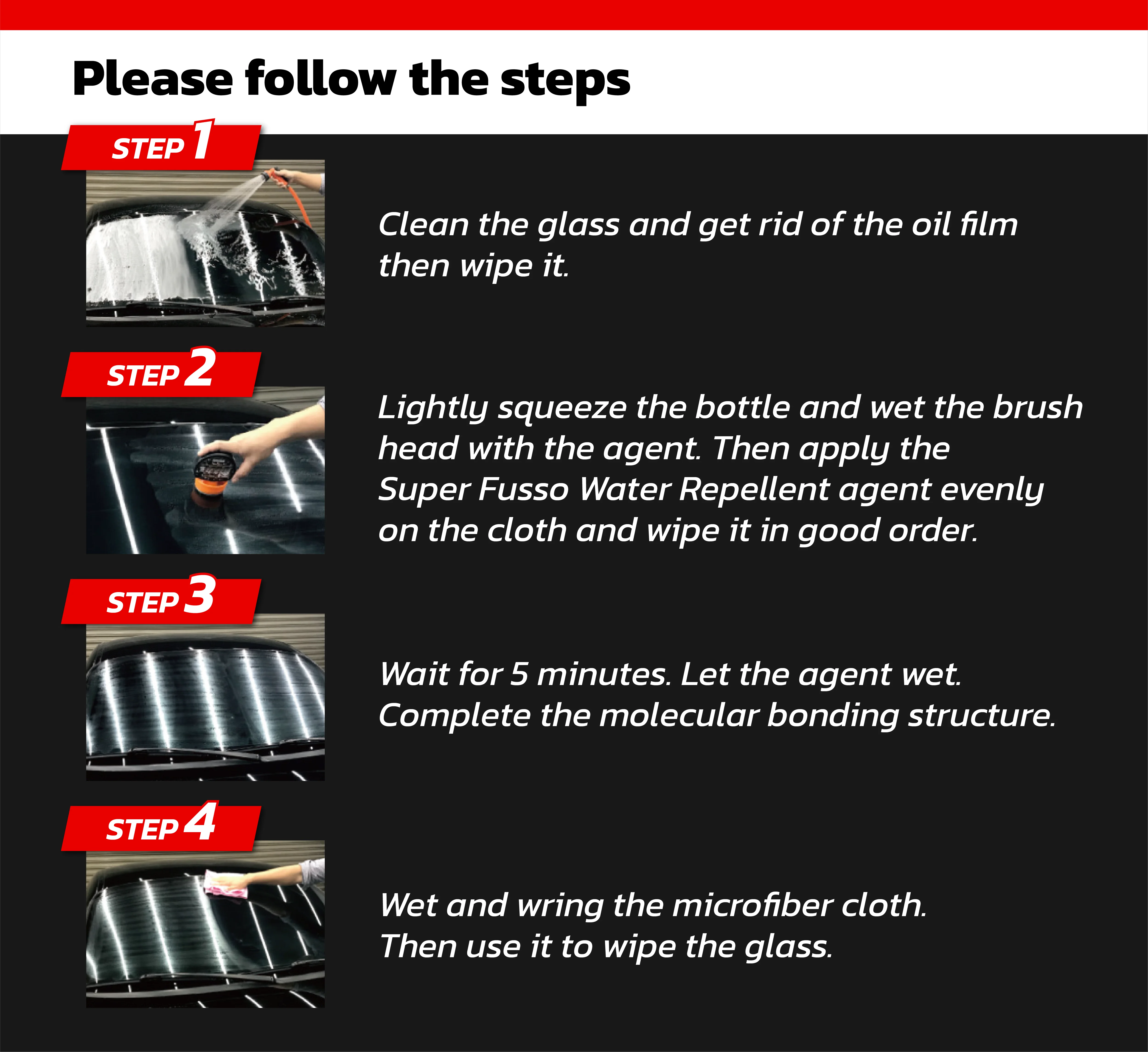 Please follow the steps

STEP 1

Clean the glass and get rid of the oil film then wipe it.

STEP 2

Lightly squeeze the bottle and wet the brush head with the agent. Then apply the Super Fusso Water Repellent agent evenly on the cloth and wipe it in good order.

STEP 3

Wait for 5 minutes. Let the agent wet. Complete the molecular bonding structure.

STEP 4

Wet and wring the microfiber cloth. Then use it to wipe the glass.