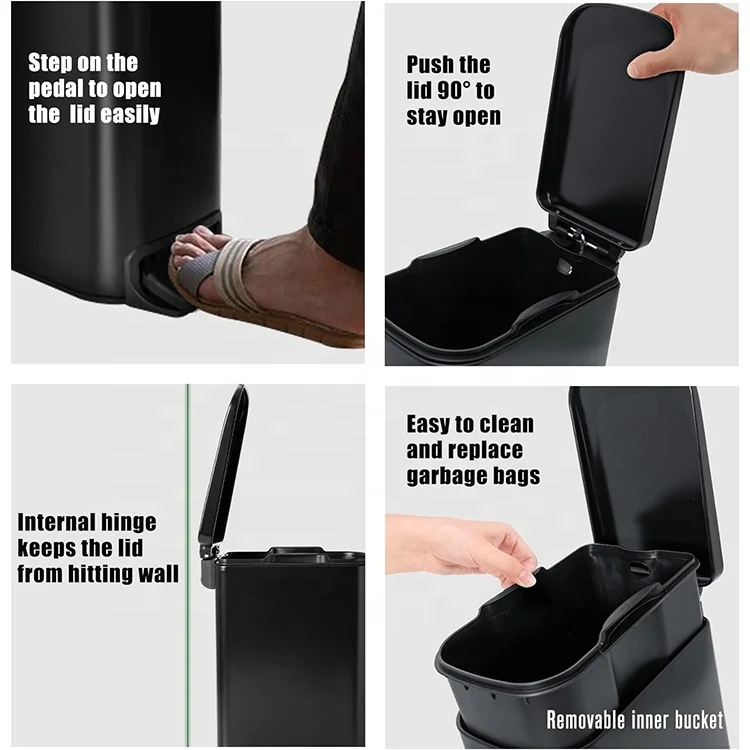 Step on the pedal to open the  lid easily

Push the lid 90° to stay open

Internal hinge keeps the lid from hitting wall

Easy to clean and replace garbage bags

Removable inner bucket