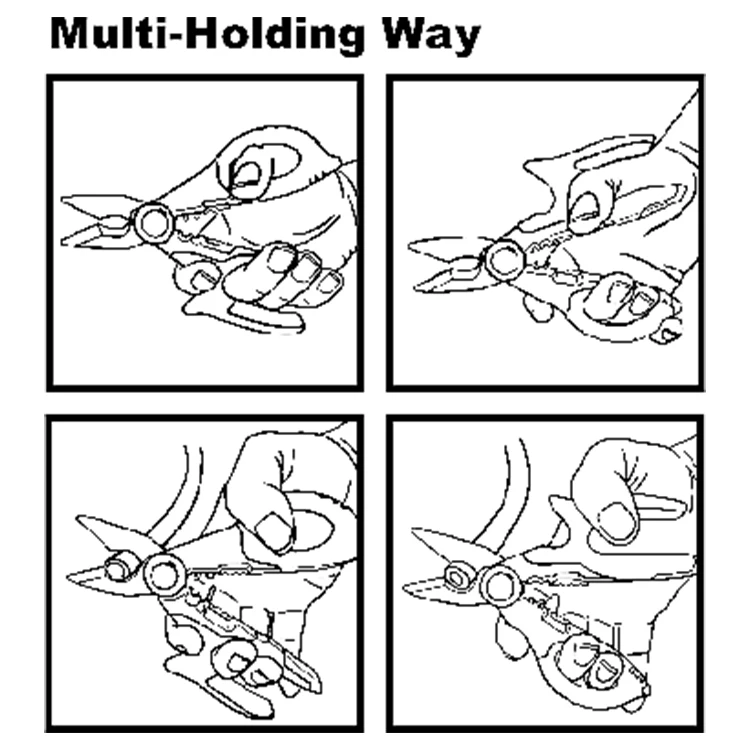 Multi-Holding Way