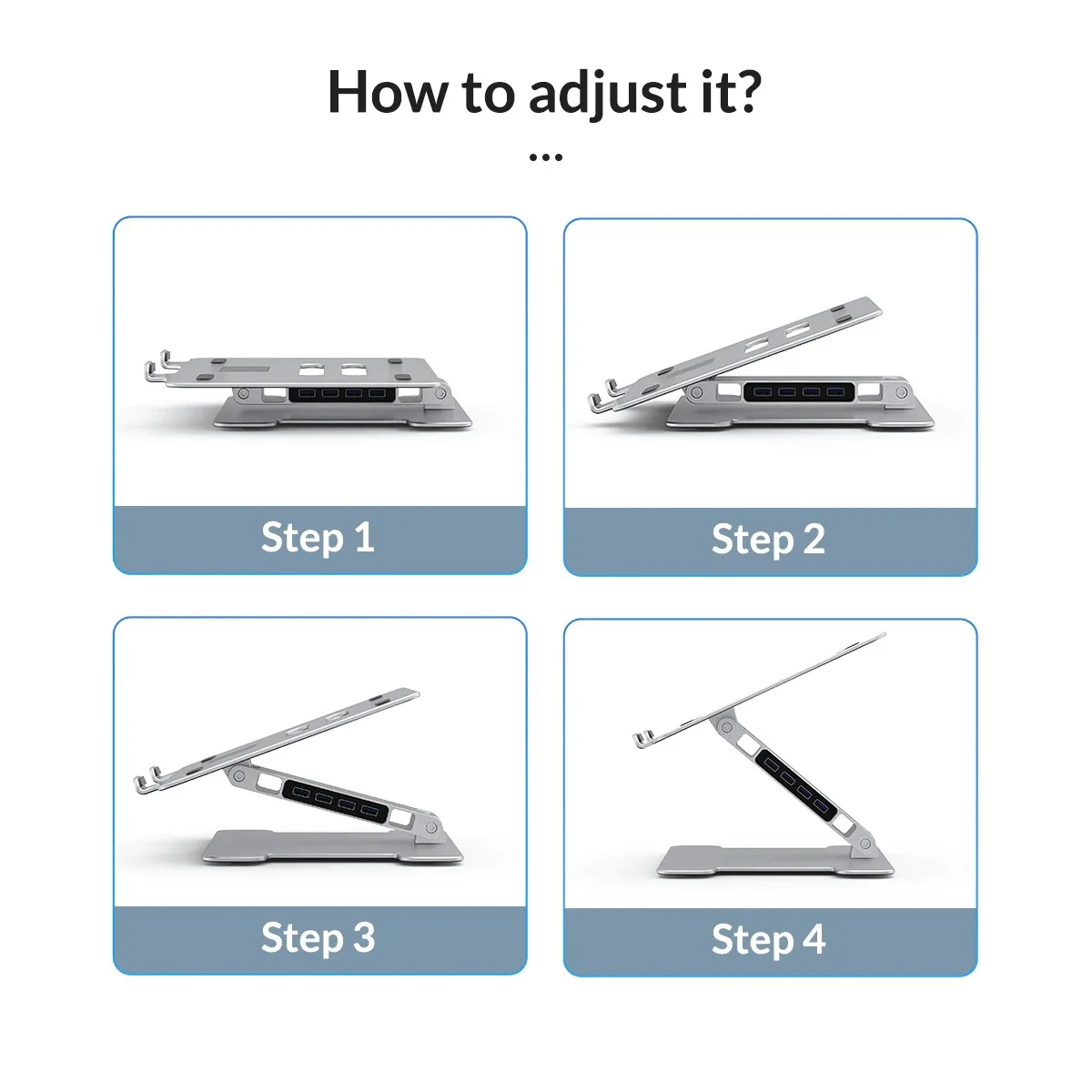 How to adjust it?

...

Step 1

Step 2

Step 3

Step 4