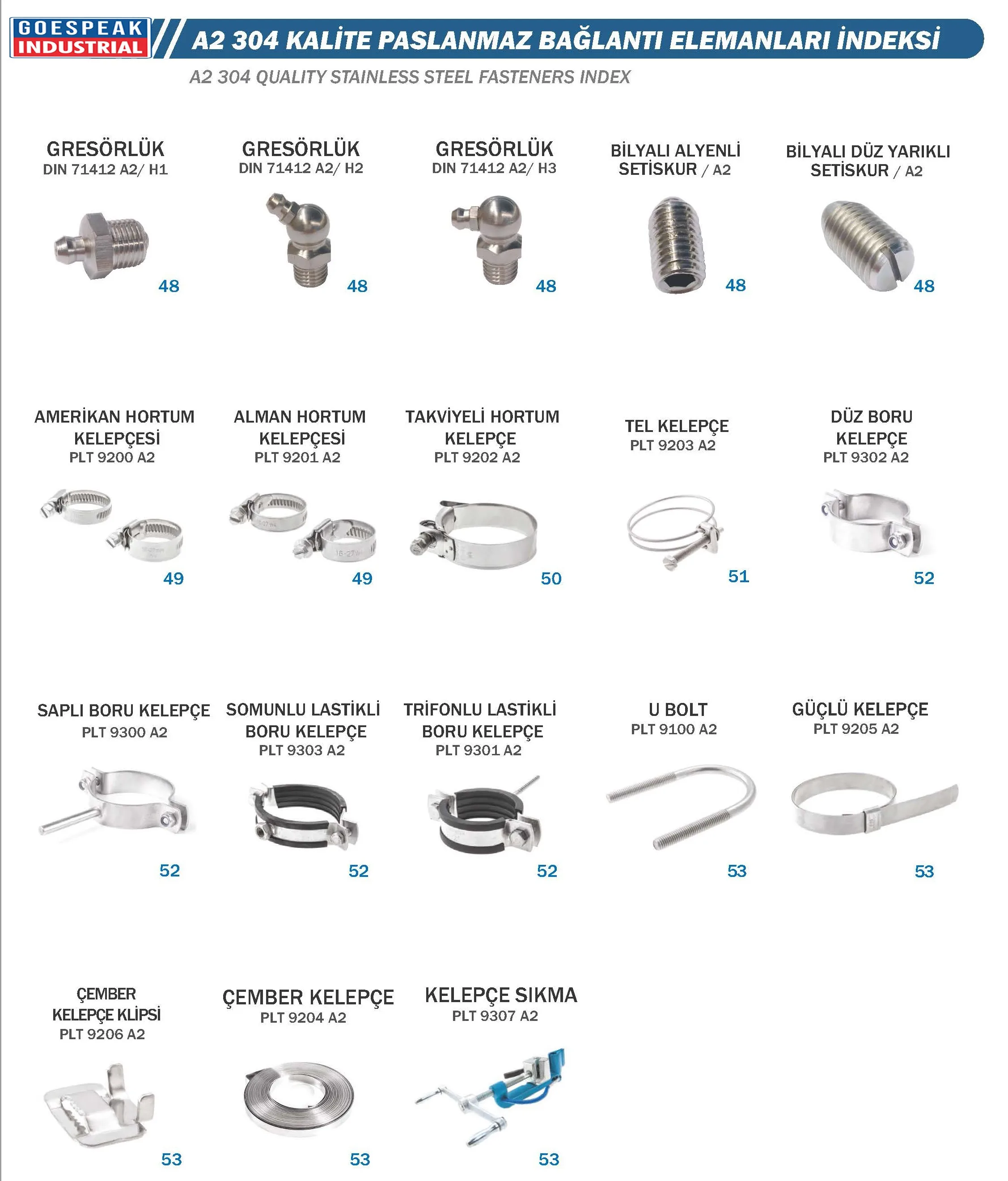 GOESPEAK INDUSTRIAL

A2 304 KALİTE PASLANMAZ BAĞLANTI ELEMANLARI İNDEKSİ

A2 304 QUALITY STAINLESS STEEL FASTENERS INDEX

GRESÖRLÜK
DIN 71412 A2/ H1
48

GRESÖRLÜK
DIN 71412 A2/ H2
48

GRESÖRLÜK
DIN 71412 A2/ H3
48

BİLYALI ALYENLİ SETİSKUR / A2
48

BİLYALI DÜZ YARIKLI SETİSKUR / A2
48

AMERİKAN HORTUM KELEPÇESİ
PLT 9200 A2
49

ALMAN HORTUM KELEPÇESİ
PLT 9201 A2
49

TAKVİYELİ HORTUM KELEPÇE
PLT 9202 A2
50

TEL KELEPÇE
PLT 9203 A2
51

DÜZ BORU KELEPÇE
PLT 9302 A2
52

SAPLI BORU KELEPÇE
PLT 9300 A2
52

SOMUNLU LASTİKLİ BORU KELEPÇE
PLT 9303 A2
52

TRİFONLU LASTİKLİ BORU KELEPÇE
PLT 9301 A2
52

U BOLT
PLT 9100 A2
53

GÜÇLÜ KELEPÇE
PLT 9205 A2
53

ÇEMBER KELEPÇE KLİPSİ
PLT 9206 A2
53

ÇEMBER KELEPÇE
PLT 9204 A2
53

KELEPÇE SIKMA
PLT 9307 A2
53