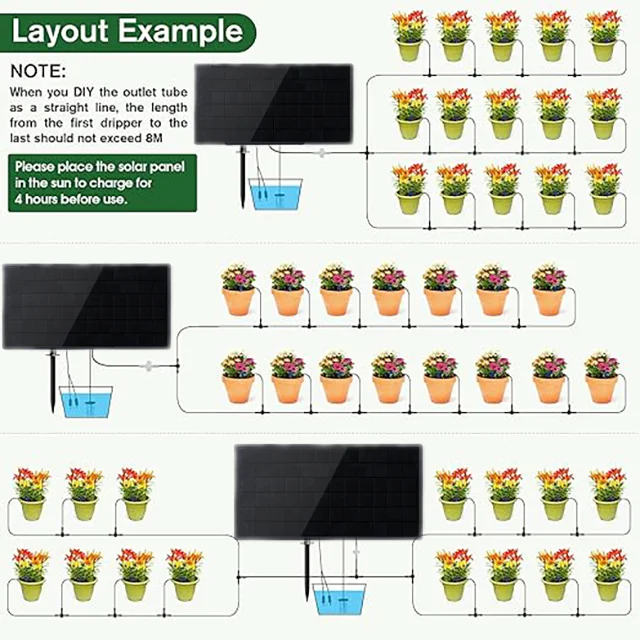 Layout Example

NOTE:
When you DIY the outlet tube as a straight line, the length from the first dripper to the last should not exceed 8M

Please place the solar panel in the sun to charge for 4 hours before use.