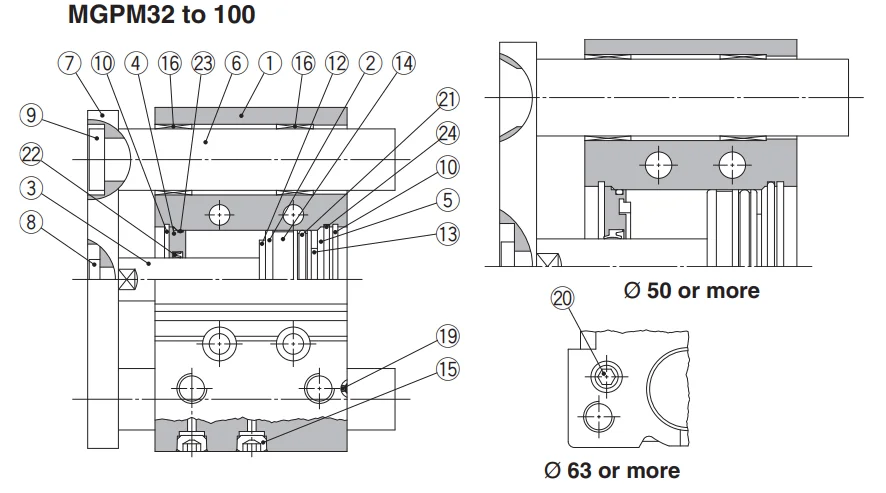 MGPM32 to 100

7 10 4 16 23 6 1 16 12 2 14

9

22

3

8

21

24

10

5

13

19

15

Ø 50 or more

20

Ø 63 or more