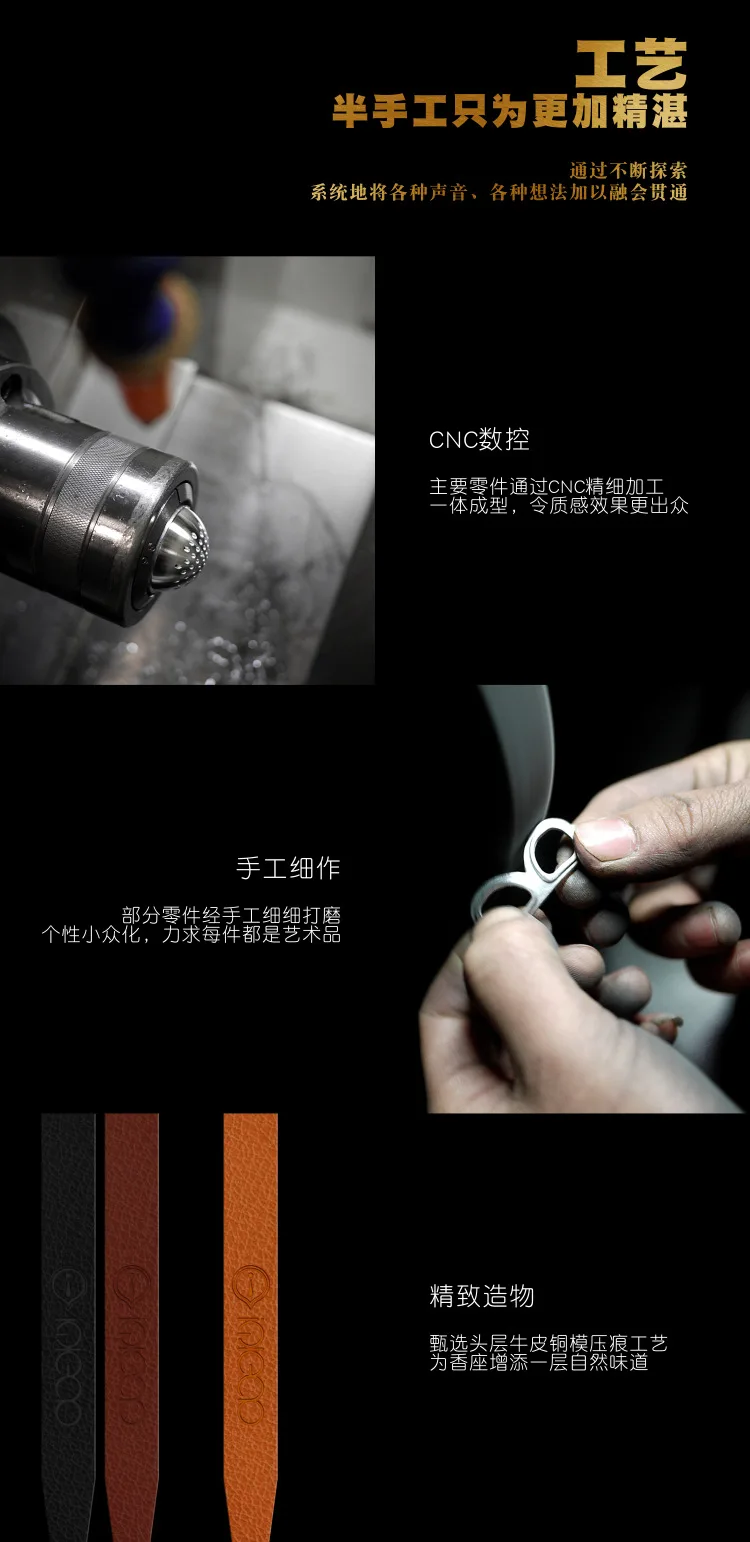 工艺
半手工只为更加精湛

通过不断探索
系统地将各种声音、各种想法加以融会贯通

CNC数控

主要零件通过CNC精细加工
一体成型，令质感效果更出众

手工细作

部分零件经手工细细打磨
个性小众化，力求每件都是艺术品

精致造物

甄选头层牛皮铜模压痕工艺
为香座增添一层自然味道