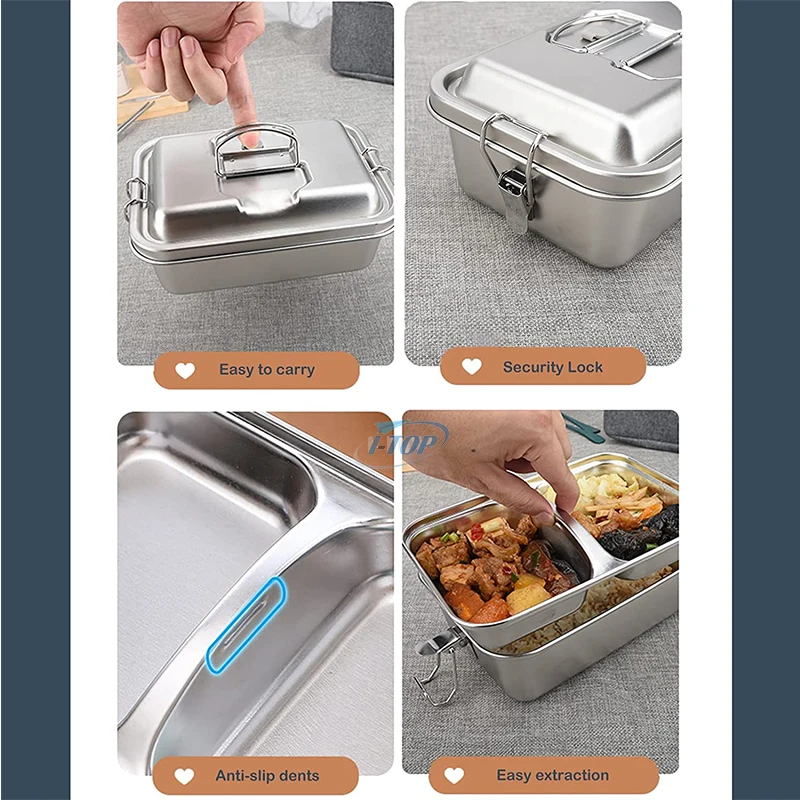 Easy to carry

Security Lock

I-TOP

Anti-slip dents

Easy extraction