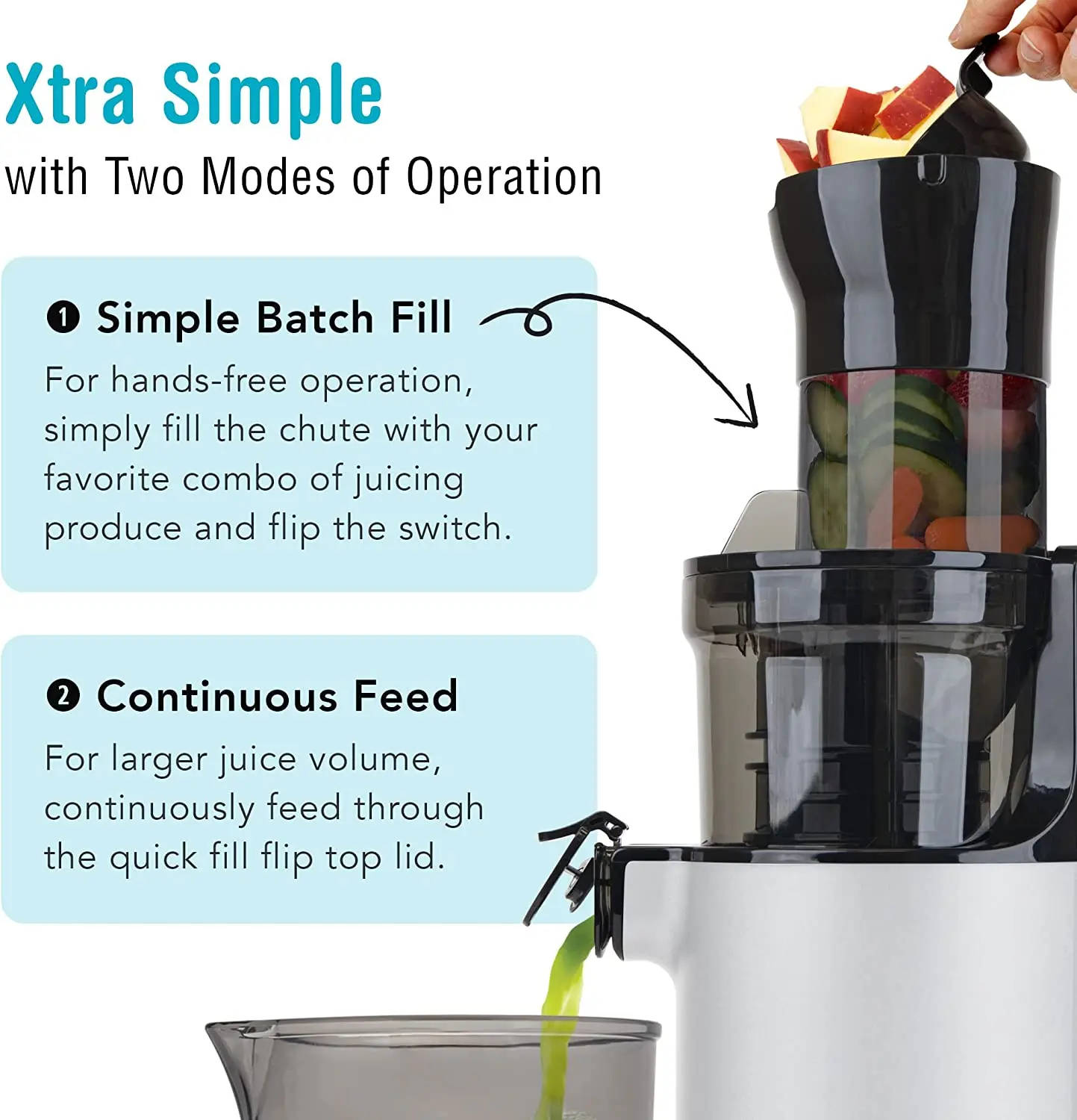 Xtra Simple
with Two Modes of Operation

❶ Simple Batch Fill

For hands-free operation, simply fill the chute with your favorite combo of juicing produce and flip the switch.

❷ Continuous Feed

For larger juice volume, continuously feed through the quick fill flip top lid.