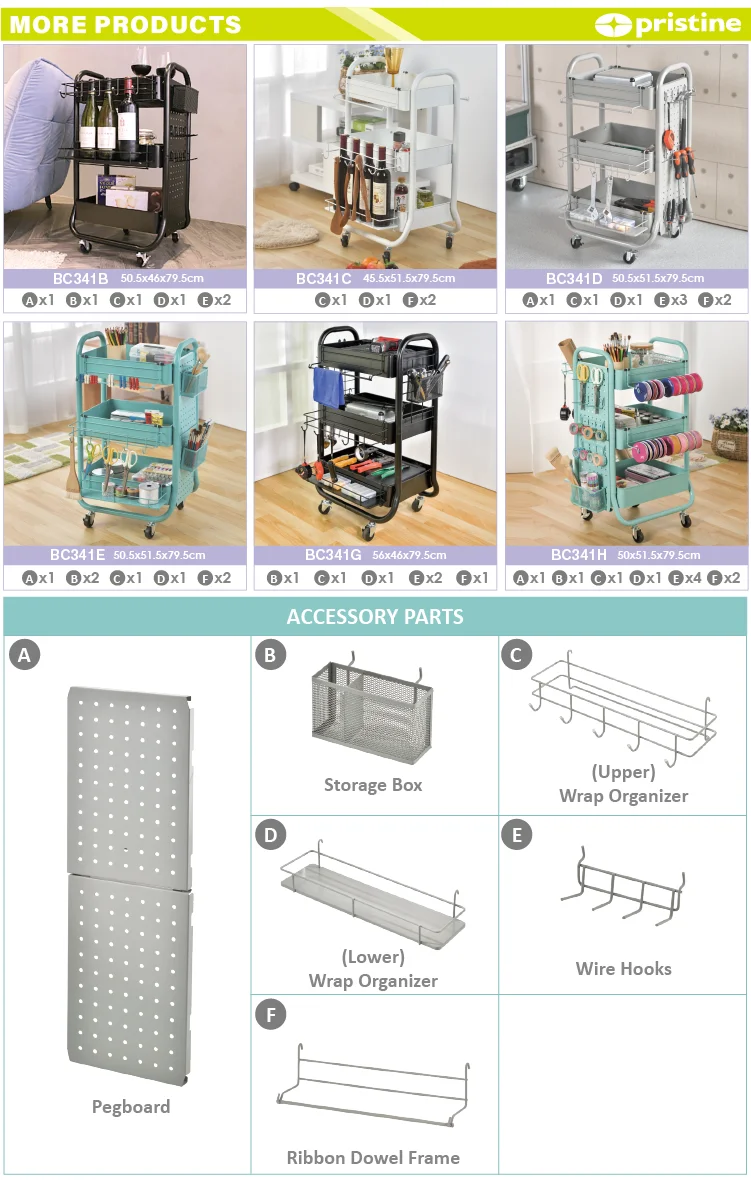 MORE PRODUCTS

pristine

BC341B 50.5x46x79.5cm
A x1 B x1 C x1 D x1 E x2

BC341C 45.5x51.5x79.5cm
C x1 D x1 F x2

BC341D 50.5x51.5x79.5cm
A x1 C x1 D x1 E x3 F x2

BC341E 50.5x51.5x79.5cm
A x1 B x2 C x1 D x1 F x2

BC341G 56x46x79.5cm
B x1 C x1 D x1 E x2 F x1

BC341H 50x51.5x79.5cm
A x1 B x1 C x1 D x1 E x4 F x2

ACCESSORY PARTS

A
Pegboard

B
Storage Box

C
(Upper)
Wrap Organizer

D
(Lower)
Wrap Organizer

E
Wire Hooks

F
Ribbon Dowel Frame