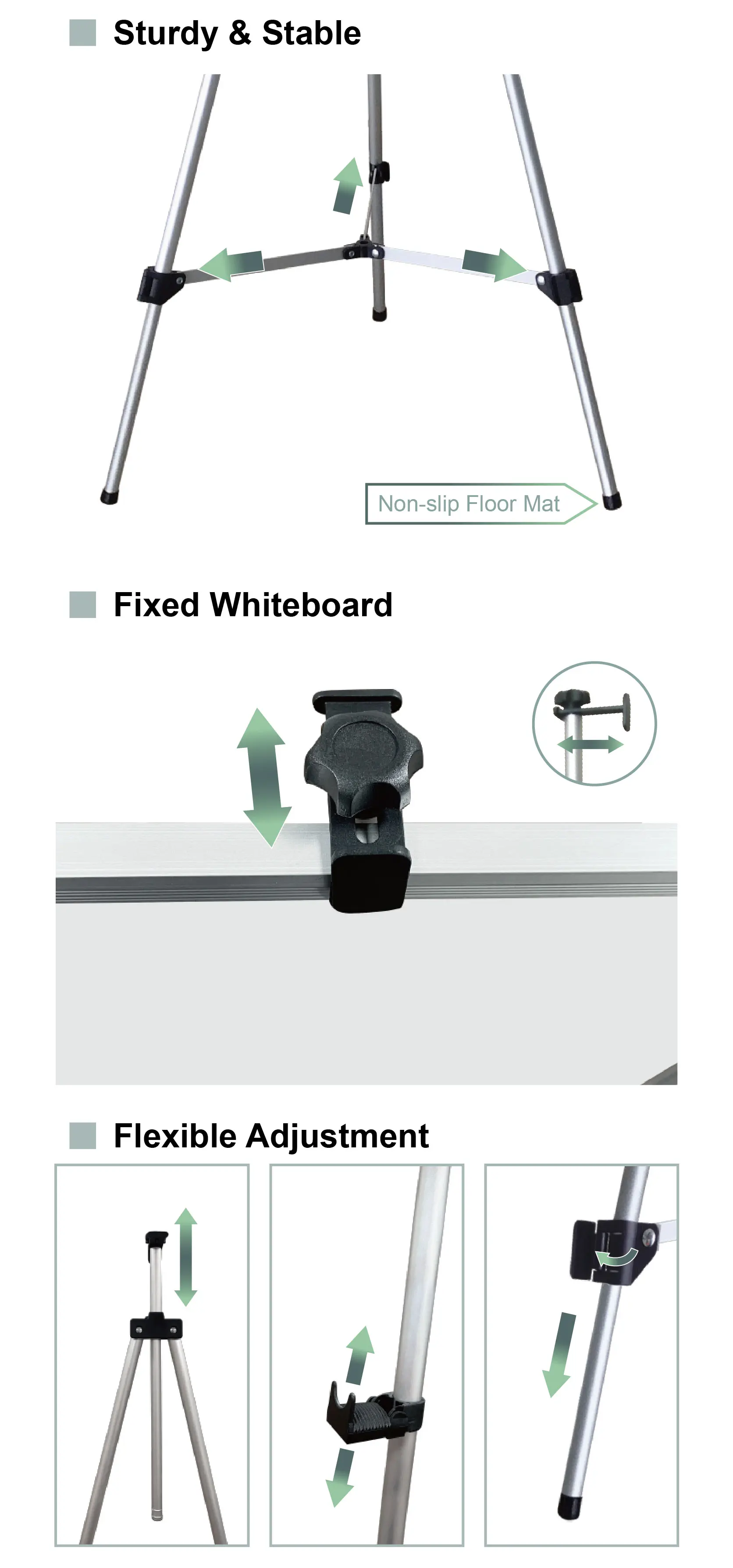 Sturdy & Stable

Non-slip Floor Mat

Fixed Whiteboard

Flexible Adjustment