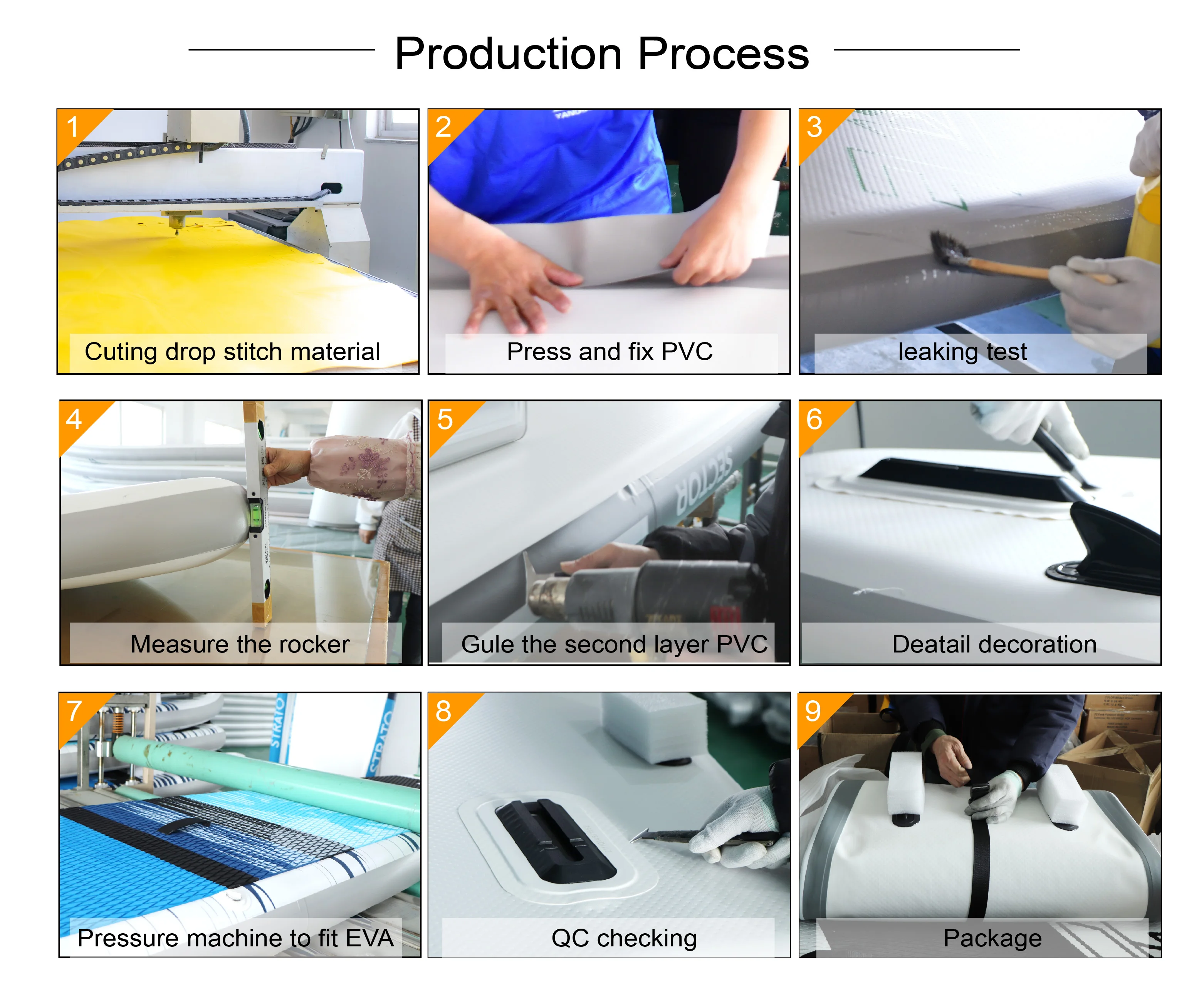 Production Process

1
Cuting drop stitch material

2
Press and fix PVC

3
leaking test

4
Measure the rocker

5
SECTOR
Gule the second layer PVC

6
Deatail decoration

7
STRATO
STRATO
Pressure machine to fit EVA

8
QC checking

9
Package