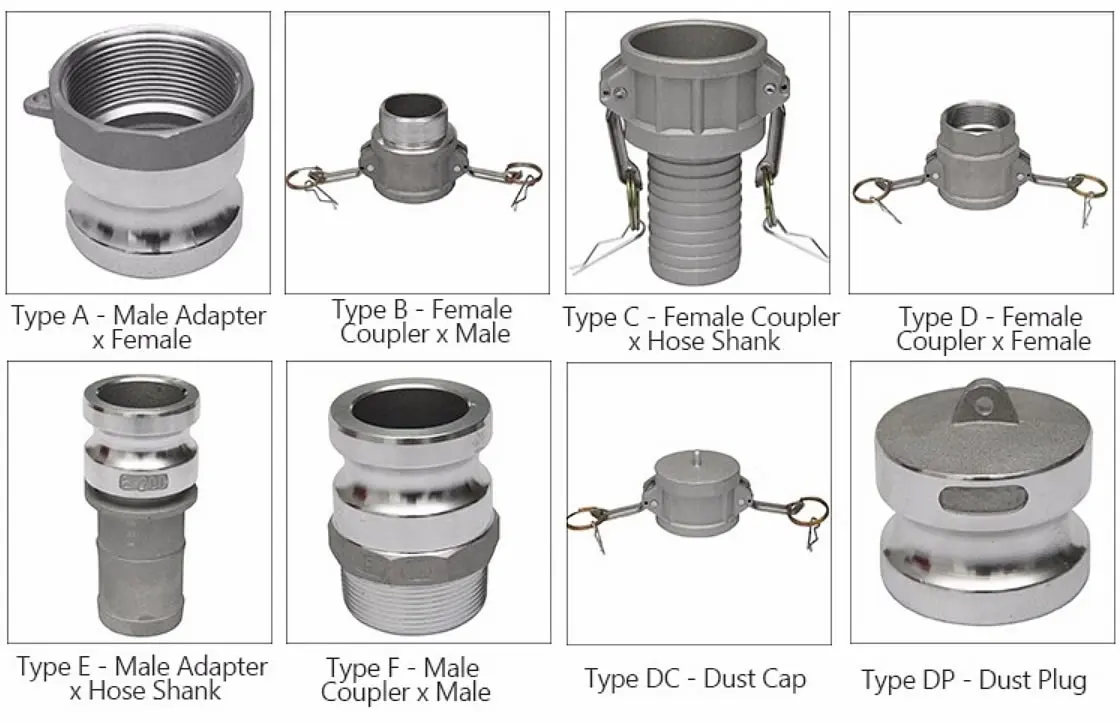 Type A - Male Adapter x Female

Type B - Female Coupler x Male

Type C - Female Coupler x Hose Shank

Type D - Female Coupler x Female

Type E - Male Adapter x Hose Shank

Type F - Male Coupler x Male

Type DC - Dust Cap

Type DP - Dust Plug